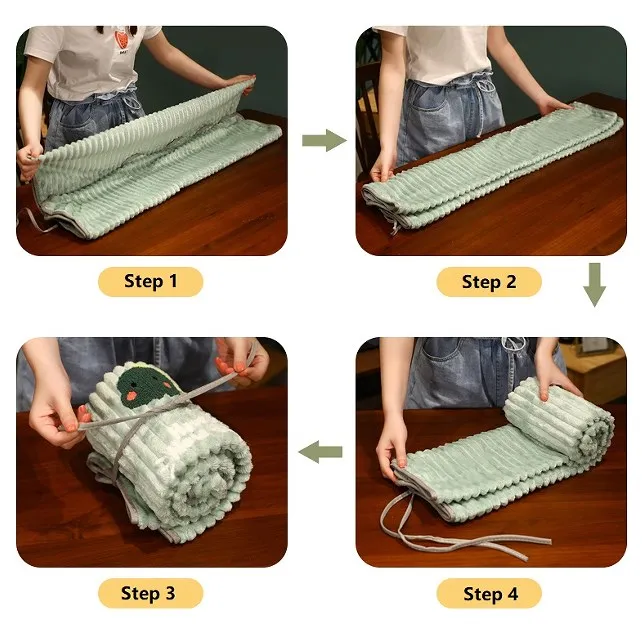 Step 1

Step 2

Step 3

Step 4