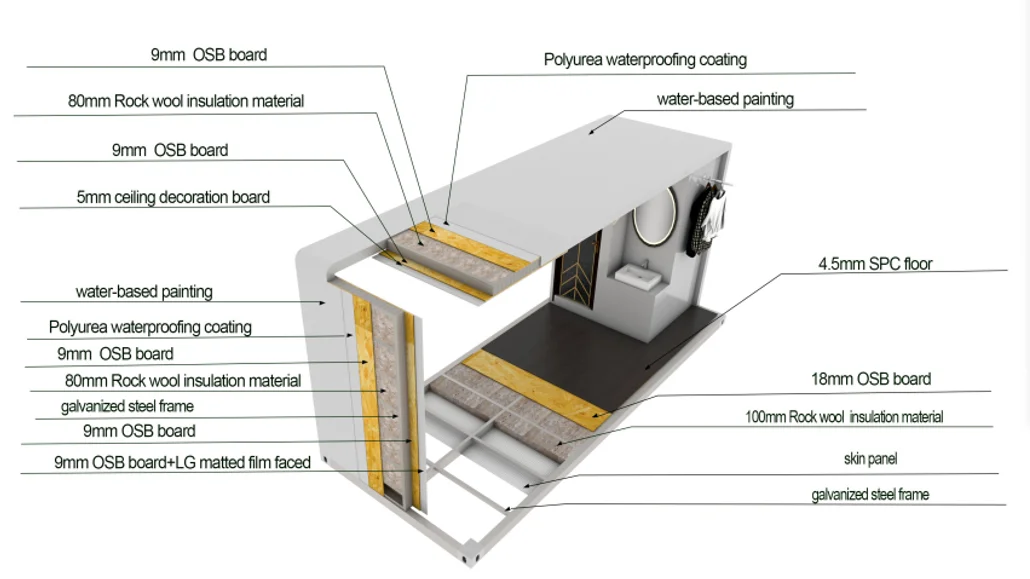 9mm OSB board
80mm Rock wool insulation material
9mm OSB board
5mm ceiling decoration board
water-based painting
Polyurea waterproofing coating
9mm OSB board
80mm Rock wool insulation material
galvanized steel frame
9mm OSB board
9mm OSB board+LG matted film faced

Polyurea waterproofing coating
water-based painting
4.5mm SPC floor
18mm OSB board
100mm Rock wool insulation material
skin panel
galvanized steel frame