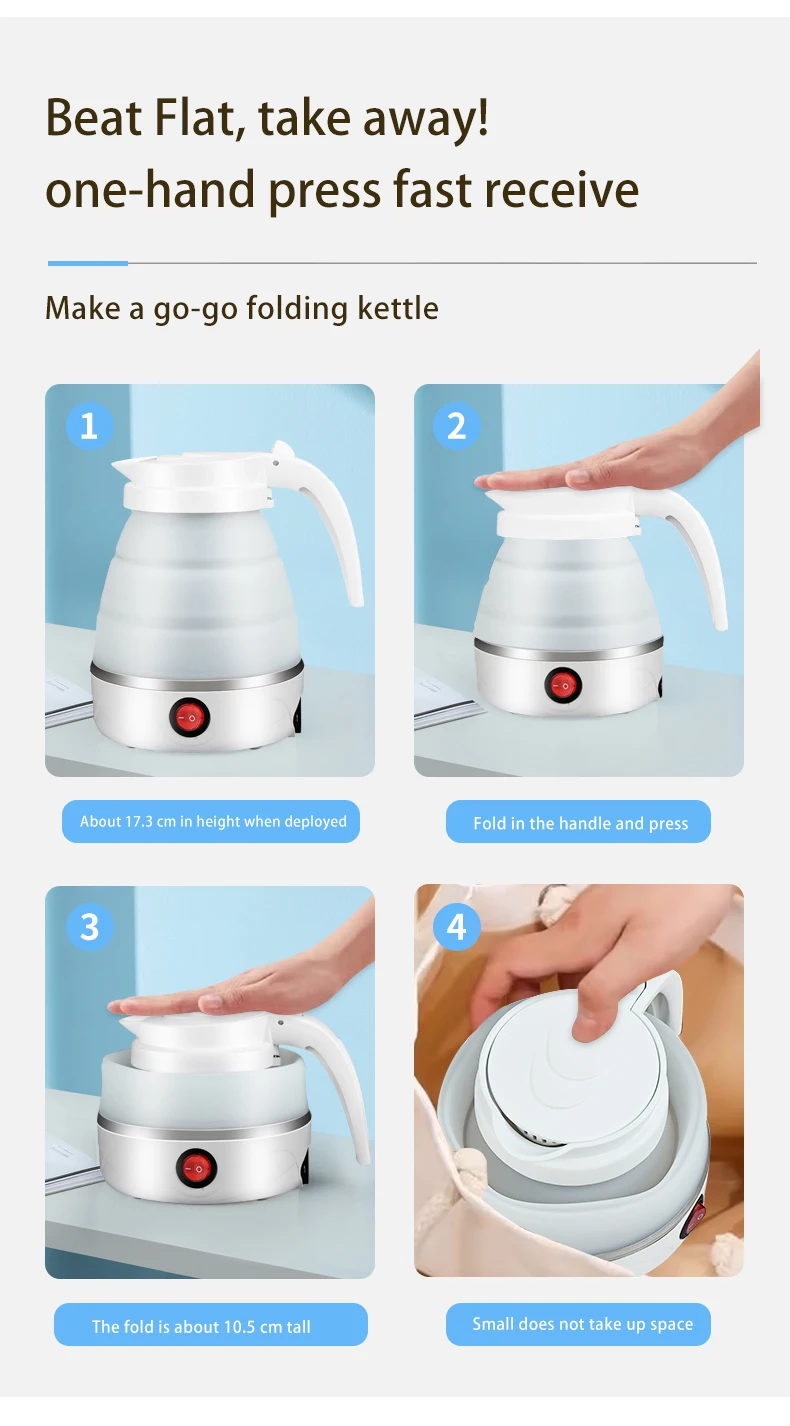 Beat Flat, take away!
one-hand press fast receive

Make a go-go folding kettle

1

About 17.3 cm in height when deployed

2

Fold in the handle and press

3

The fold is about 10.5 cm tall

4

Small does not take up space