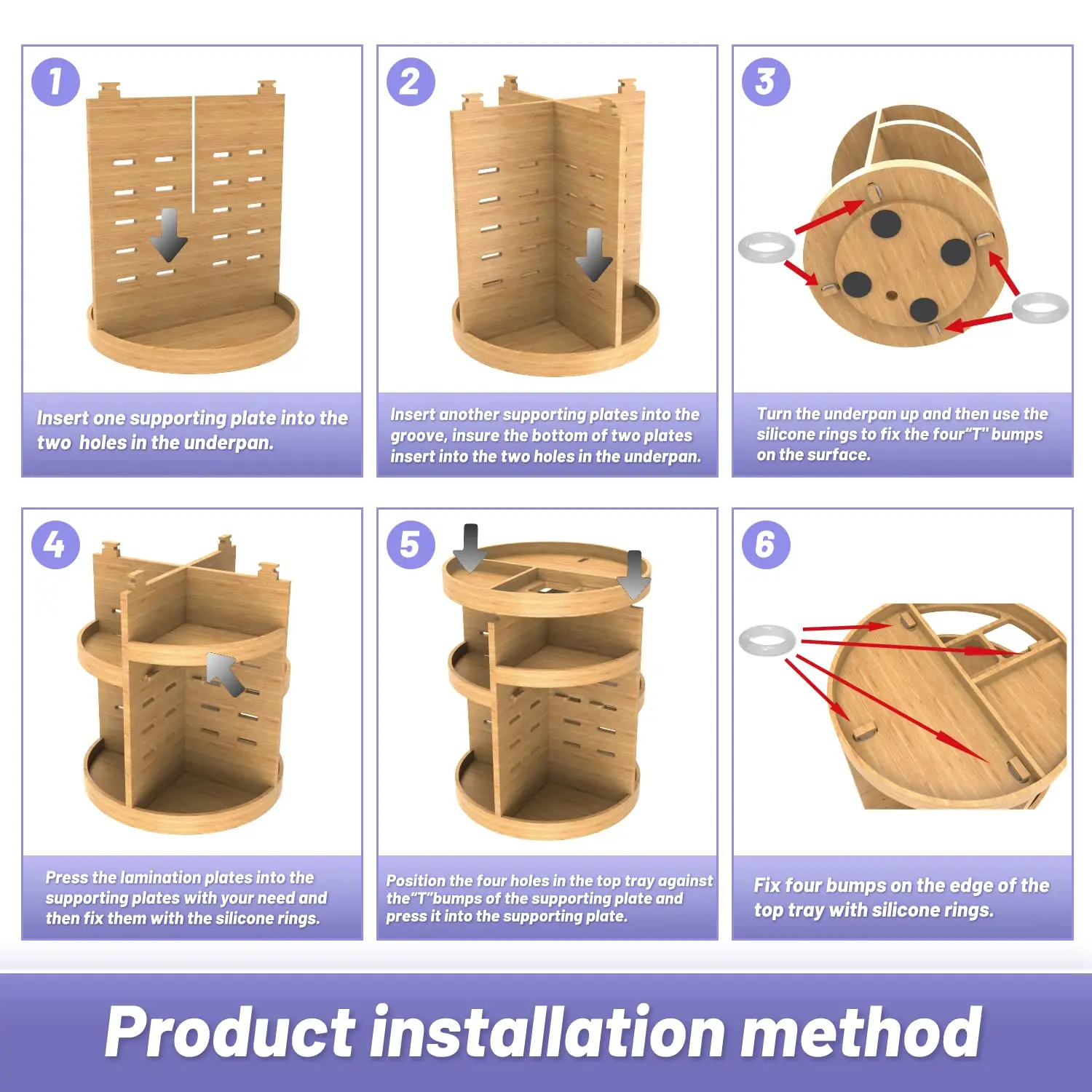 1

Insert one supporting plate into the two  holes in the underpan.

2

Insert another supporting plates into the groove, insure the bottom of two plates insert into the two holes in the underpan.

3

Turn the underpan up and then use the silicone rings to fix the four"T" bumps on the surface.

4

Press the lamination plates into the supporting plates with your need and then fix them with the silicone rings.

5

Position the four holes in the top tray against the"T"bumps of the supporting plate and press it into the supporting plate.

6

Fix four bumps on the edge of the top tray with silicone rings.

Product installation method