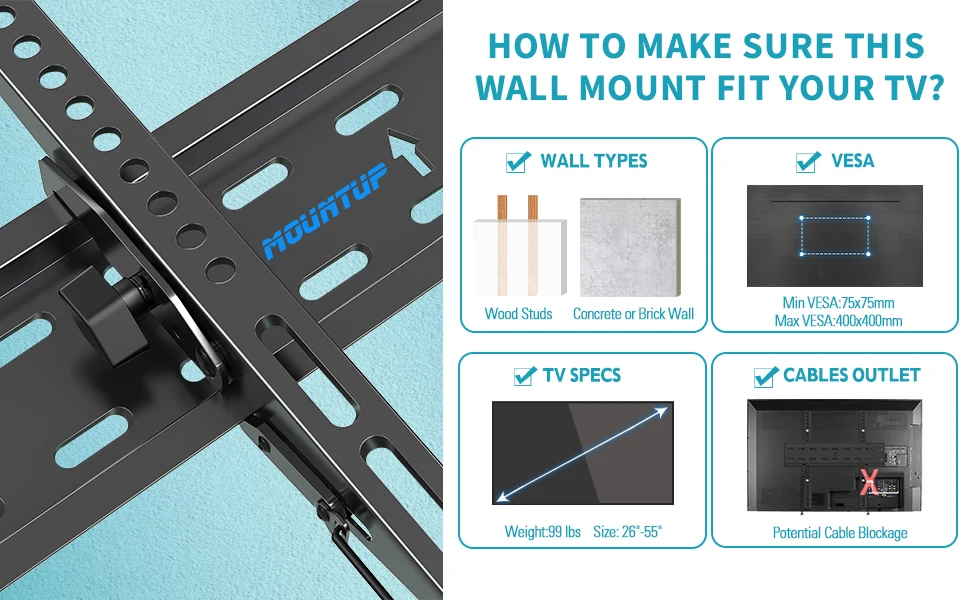 MOUNTUP

HOW TO MAKE SURE THIS WALL MOUNT FIT YOUR TV?

WALL TYPES

Wood Studs

Concrete or Brick Wall

VESA

Min VESA:75x75mm
Max VESA:400x400mm

TV SPECS

Weight:99 lbs Size: 26"-55"

CABLES OUTLET

Potential Cable Blockage