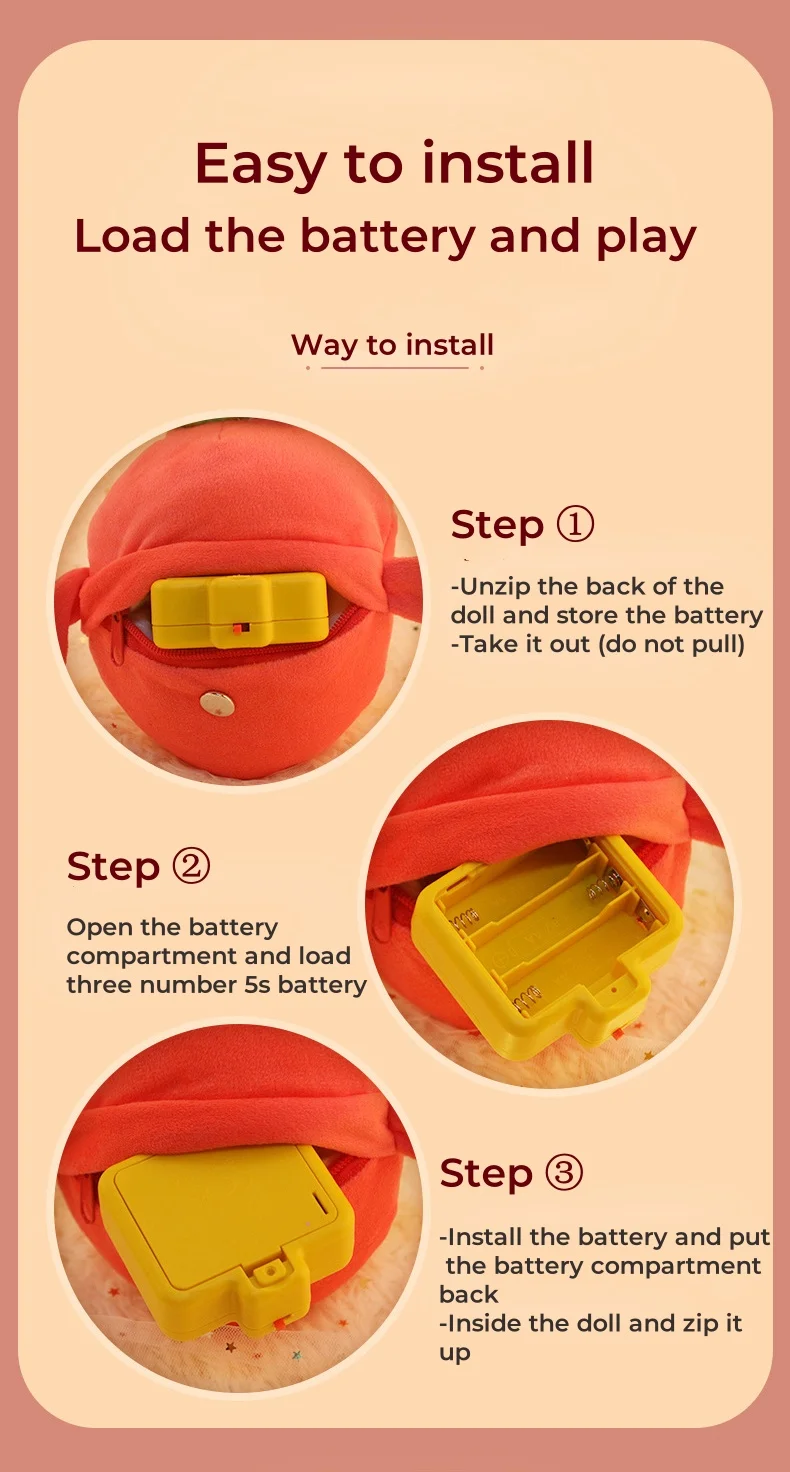 Easy to install
Load the battery and play

Way to install

Step ①

-Unzip the back of the doll and store the battery
-Take it out (do not pull)

Step ②

Open the battery compartment and load three number 5s battery

Step ③

-Install the battery and put the battery compartment back
-Inside the doll and zip it up