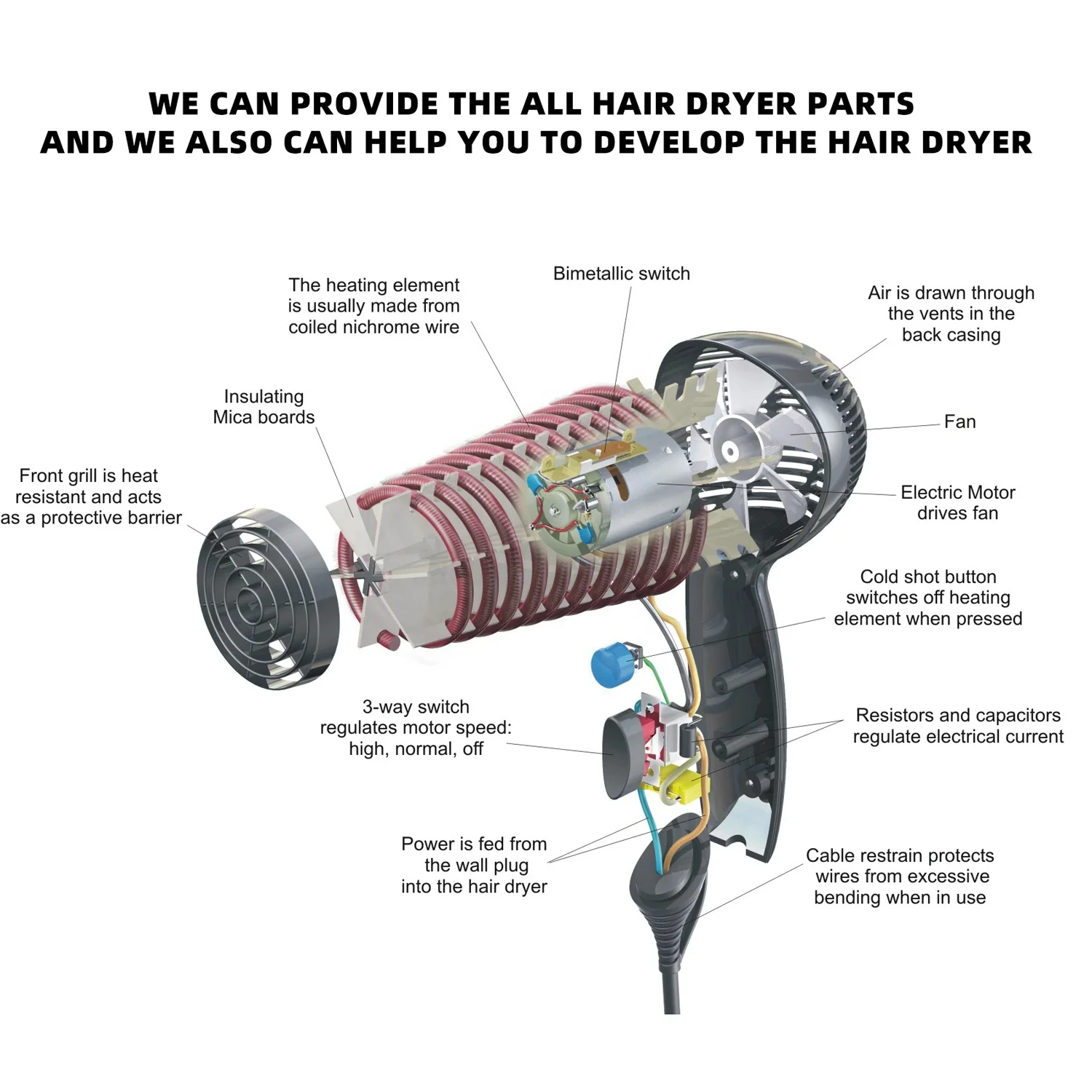 WE CAN PROVIDE THE ALL HAIR DRYER PARTS
AND WE ALSO CAN HELP YOU TO DEVELOP THE HAIR DRYER

The heating element is usually made from coiled nichrome wire

Bimetallic switch

Air is drawn through the vents in the back casing

Insulating Mica boards

Fan

Front grill is heat resistant and acts as a protective barrier

Electric Motor drives fan

Cold shot button switches off heating element when pressed

3-way switch regulates motor speed: high, normal, off

Resistors and capacitors regulate electrical current

Power is fed from the wall plug into the hair dryer

Cable restrain protects wires from excessive bending when in use