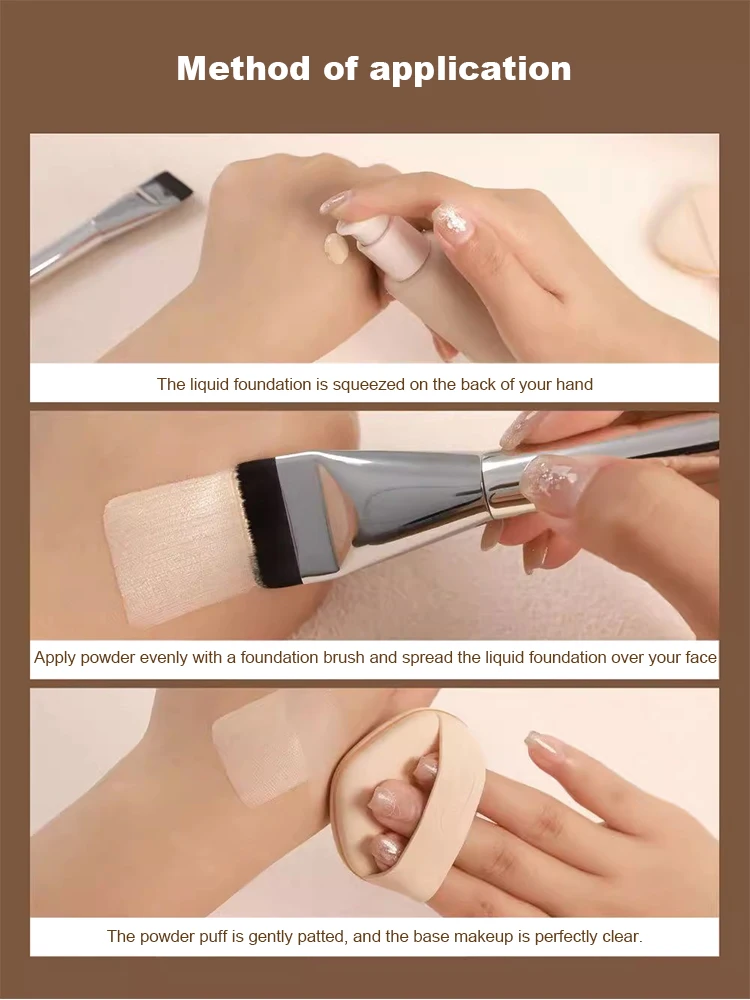 Method of application

The liquid foundation is squeezed on the back of your hand

Apply powder evenly with a foundation brush and spread the liquid foundation over your face

The powder puff is gently patted, and the base makeup is perfectly clear.