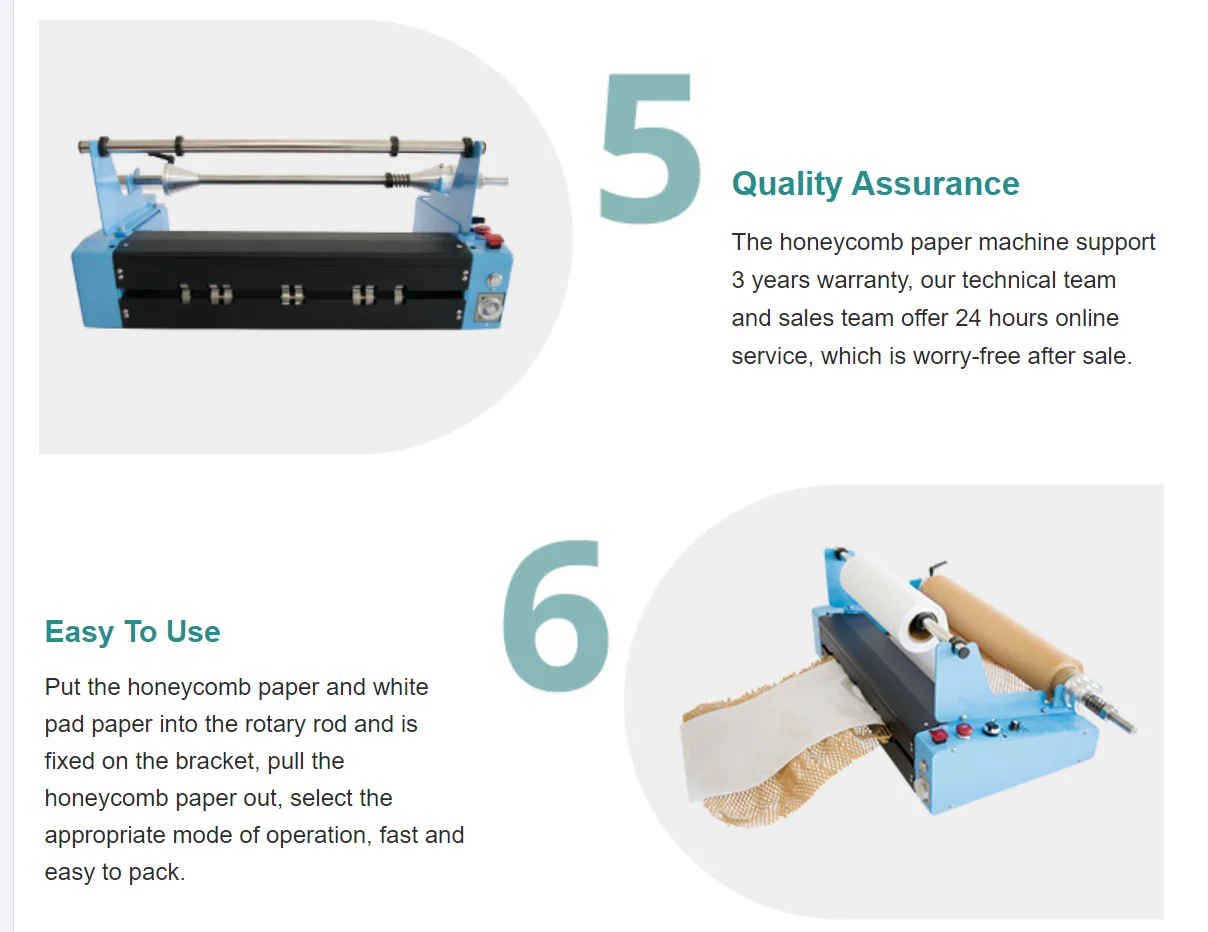 5

Quality Assurance

The honeycomb paper machine support 3 years warranty, our technical team and sales team offer 24 hours online service, which is worry-free after sale.

6

Easy To Use

Put the honeycomb paper and white pad paper into the rotary rod and is fixed on the bracket, pull the honeycomb paper out, select the appropriate mode of operation, fast and easy to pack.