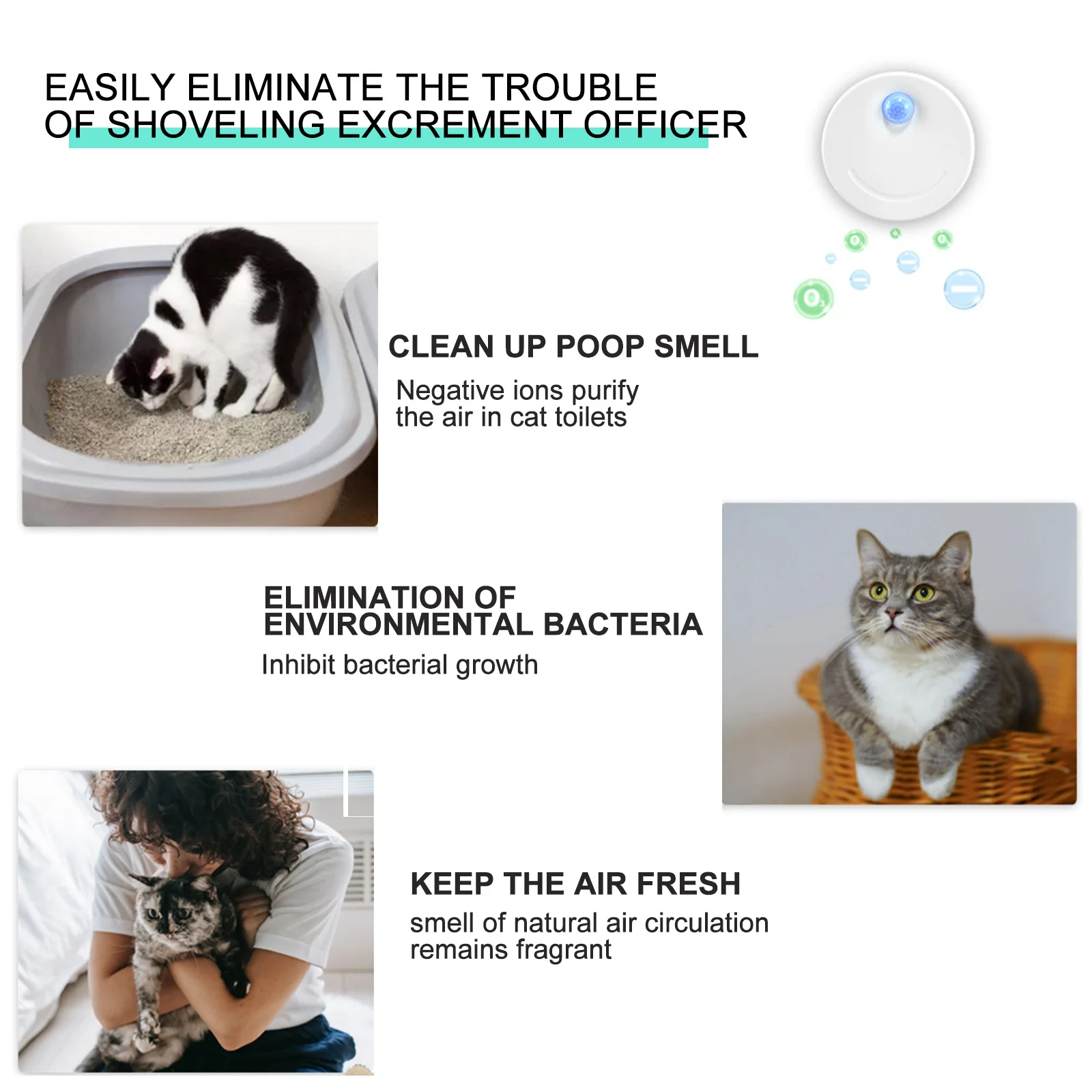 EASILY ELIMINATE THE TROUBLE OF SHOVELING EXCREMENT OFFICER

$O_3$

CLEAN UP POOP SMELL

Negative ions purify the air in cat toilets

ELIMINATION OF ENVIRONMENTAL BACTERIA

Inhibit bacterial growth

KEEP THE AIR FRESH

smell of natural air circulation remains fragrant