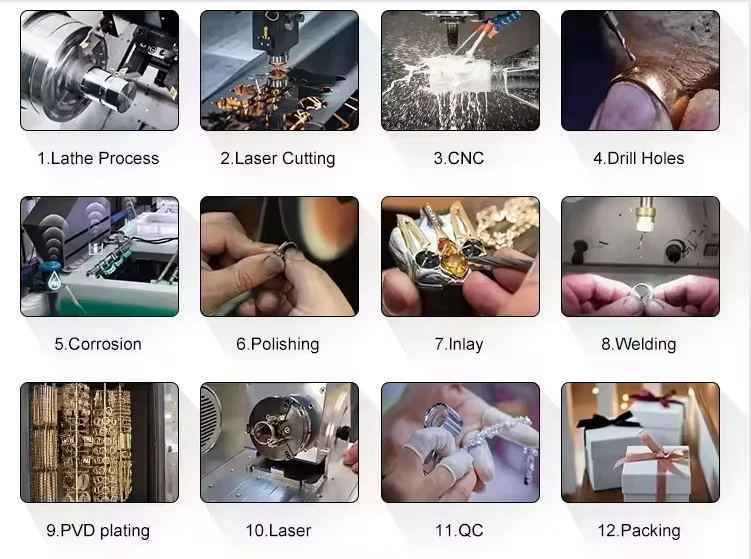 1.Lathe Process

2.Laser Cutting

3.CNC

4.Drill Holes

5.Corrosion

6.Polishing

7.Inlay

8.Welding

9.PVD plating

10.Laser

11.QC

12.Packing