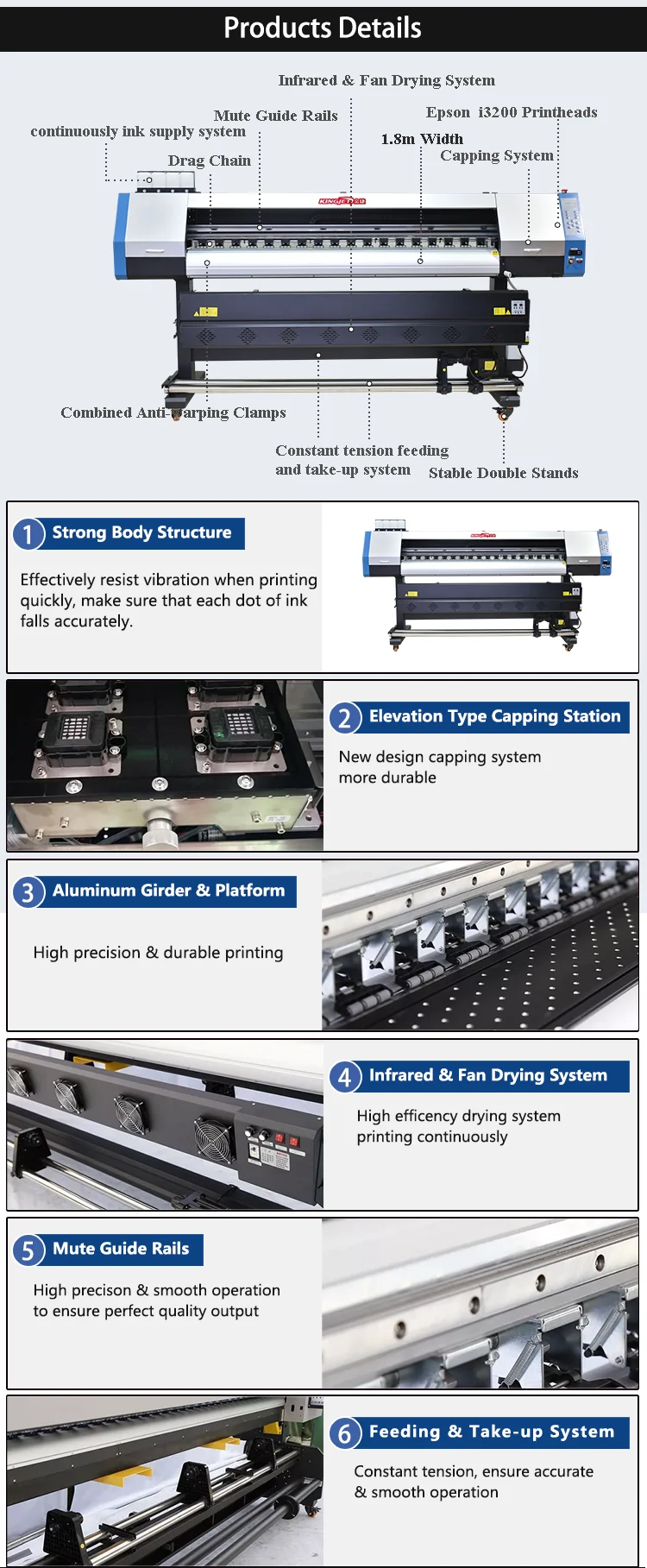 Products Details

Infrared & Fan Drying System
Mute Guide Rails
Epson i3200 Printheads
continuously ink supply system
1.8m Width
Capping System
Drag Chain
KINGJET
Combined Anti-Warping Clamps
Constant tension feeding and take-up system
Stable Double Stands

1 Strong Body Structure
Effectively resist vibration when printing quickly, make sure that each dot of ink falls accurately.

2 Elevation Type Capping Station
New design capping system more durable

3 Aluminum Girder & Platform
High precision & durable printing

4 Infrared & Fan Drying System
High efficency drying system printing continuously

5 Mute Guide Rails
High precison & smooth operation to ensure perfect quality output

6 Feeding & Take-up System
Constant tension, ensure accurate & smooth operation