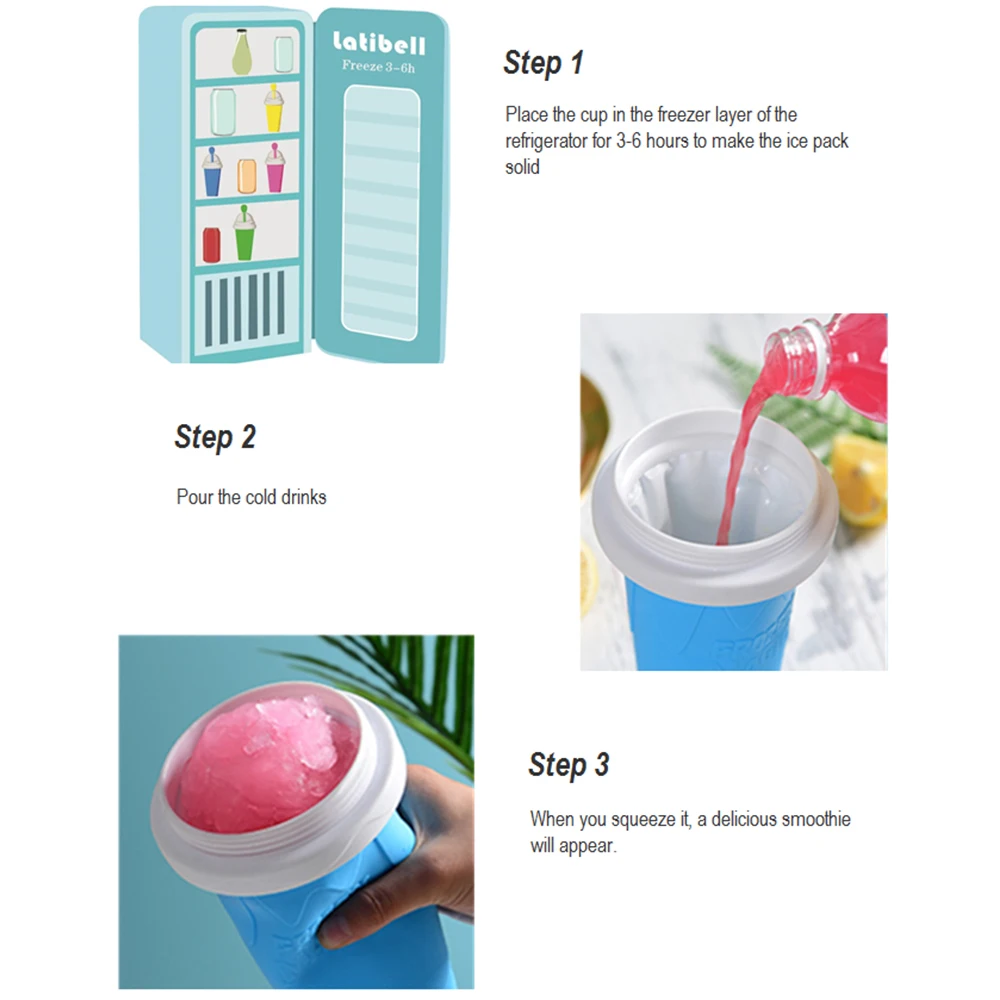 latibell
Freeze 3~6h

Step 1

Place the cup in the freezer layer of the refrigerator for 3-6 hours to make the ice pack solid

Step 2

Pour the cold drinks

Step 3

When you squeeze it, a delicious smoothie will appear.