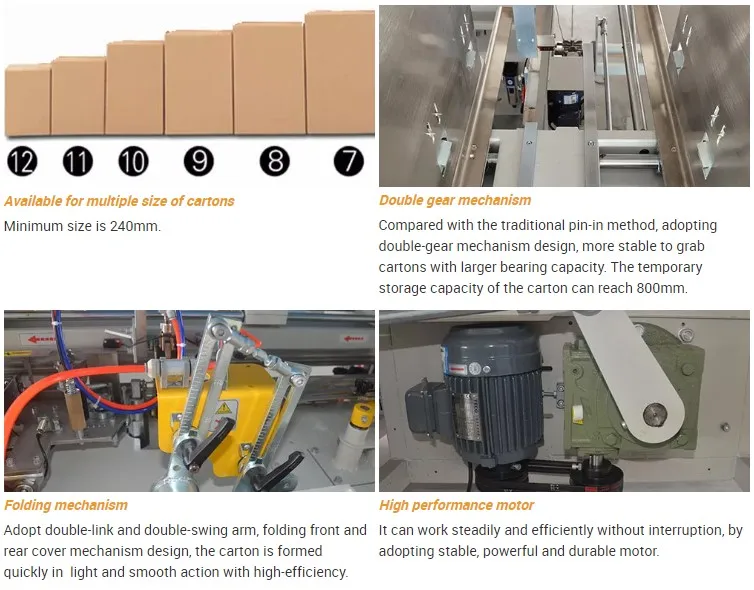 12 11 10 9 8 7

Available for multiple size of cartons

Minimum size is 240mm.

Double gear mechanism

Compared with the traditional pin-in method, adopting double-gear mechanism design, more stable to grab cartons with larger bearing capacity. The temporary storage capacity of the carton can reach 800mm.

Folding mechanism

Adopt double-link and double-swing arm, folding front and rear cover mechanism design, the carton is formed quickly in light and smooth action with high-efficiency.

High performance motor

It can work steadily and efficiently without interruption, by adopting stable, powerful and durable motor.