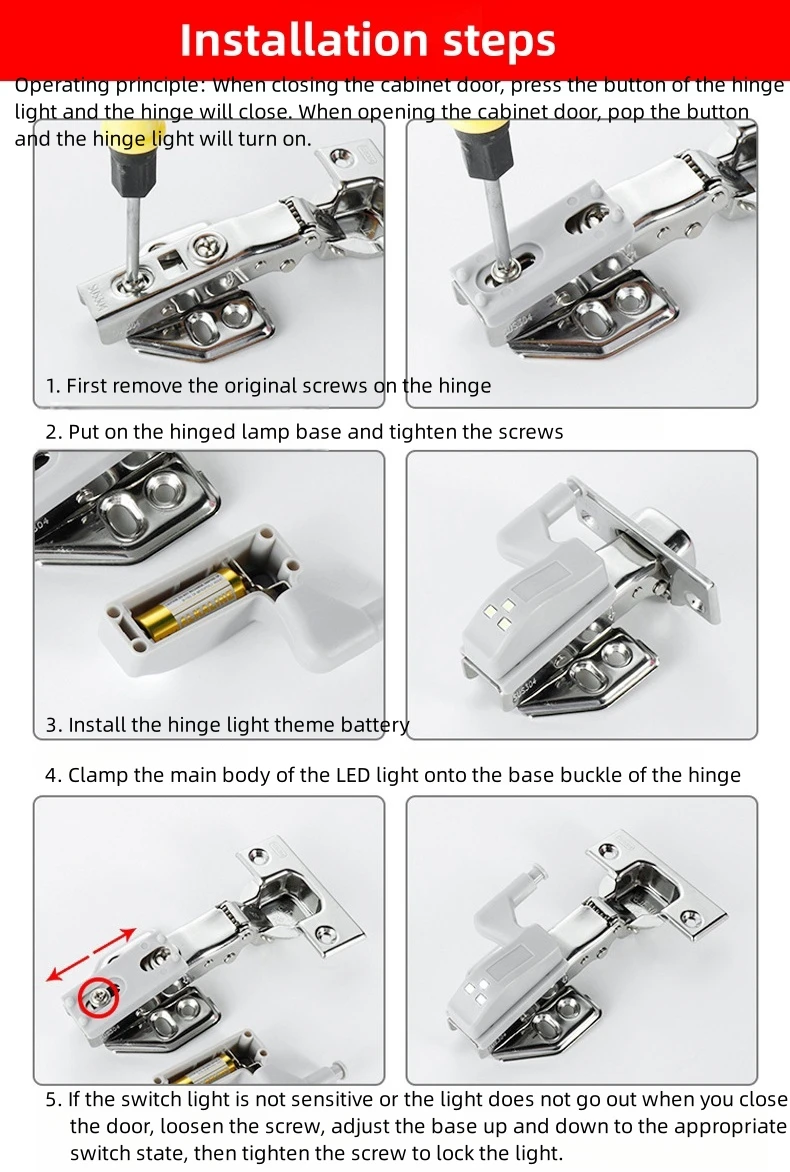 Installation steps

Operating principle: When closing the cabinet door, press the button of the hinge light and the hinge will close. When opening the cabinet door, pop the button and the hinge light will turn on.

1. First remove the original screws on the hinge

2. Put on the hinged lamp base and tighten the screws

3. Install the hinge light theme battery

4. Clamp the main body of the LED light onto the base buckle of the hinge

5. If the switch light is not sensitive or the light does not go out when you close the door, loosen the screw, adjust the base up and down to the appropriate switch state, then tighten the screw to lock the light.