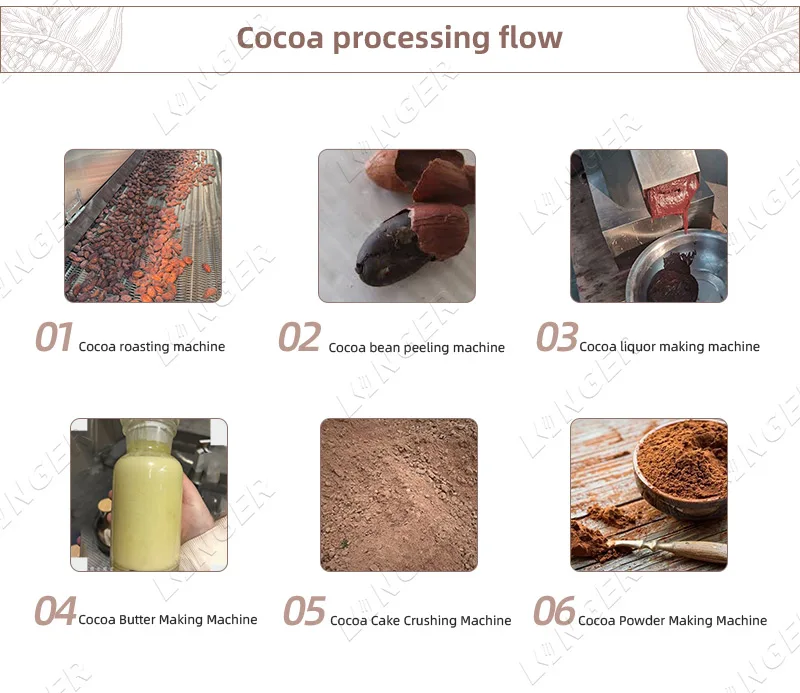 Cocoa processing flow

01 Cocoa roasting machine

02 Cocoa bean peeling machine

03 Cocoa liquor making machine

04 Cocoa Butter Making Machine

05 Cocoa Cake Crushing Machine

06 Cocoa Powder Making Machine

LONGER