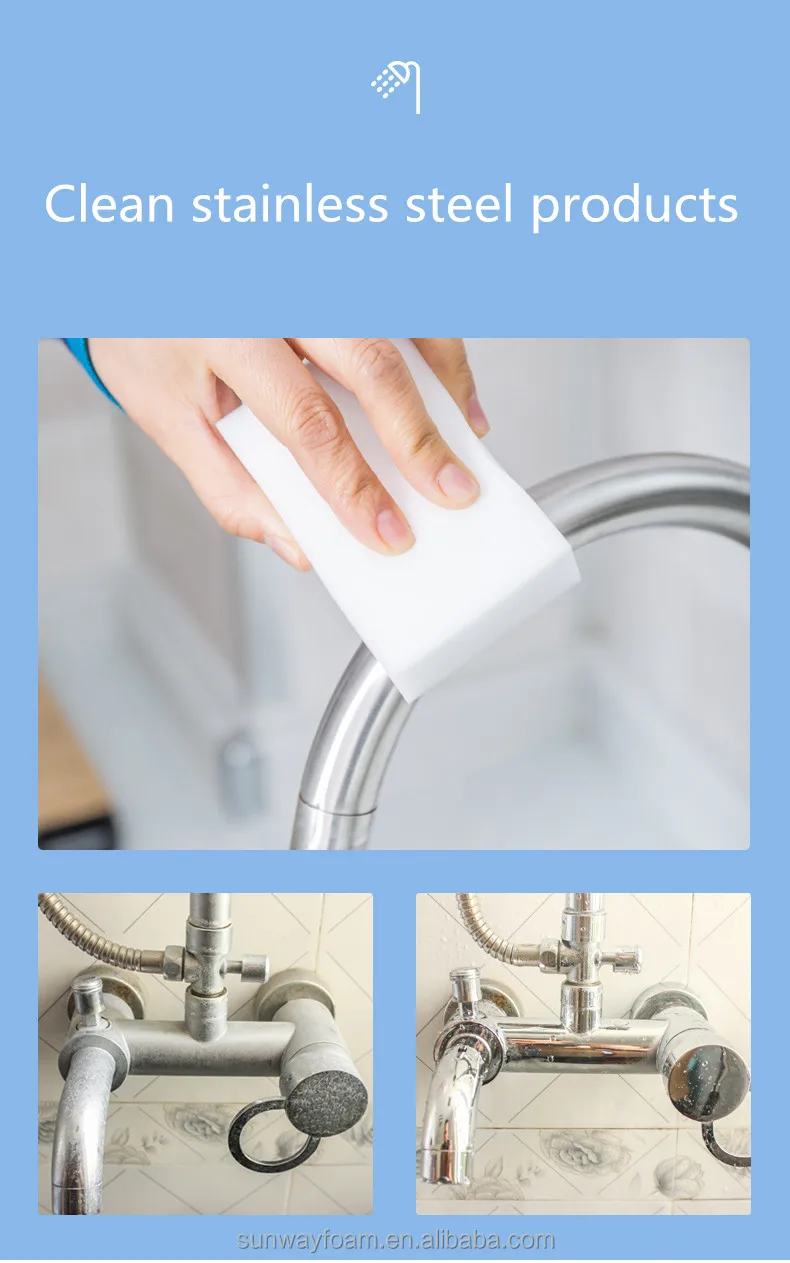 Clean stainless steel products

sunwayfoam.en.alibaba.com