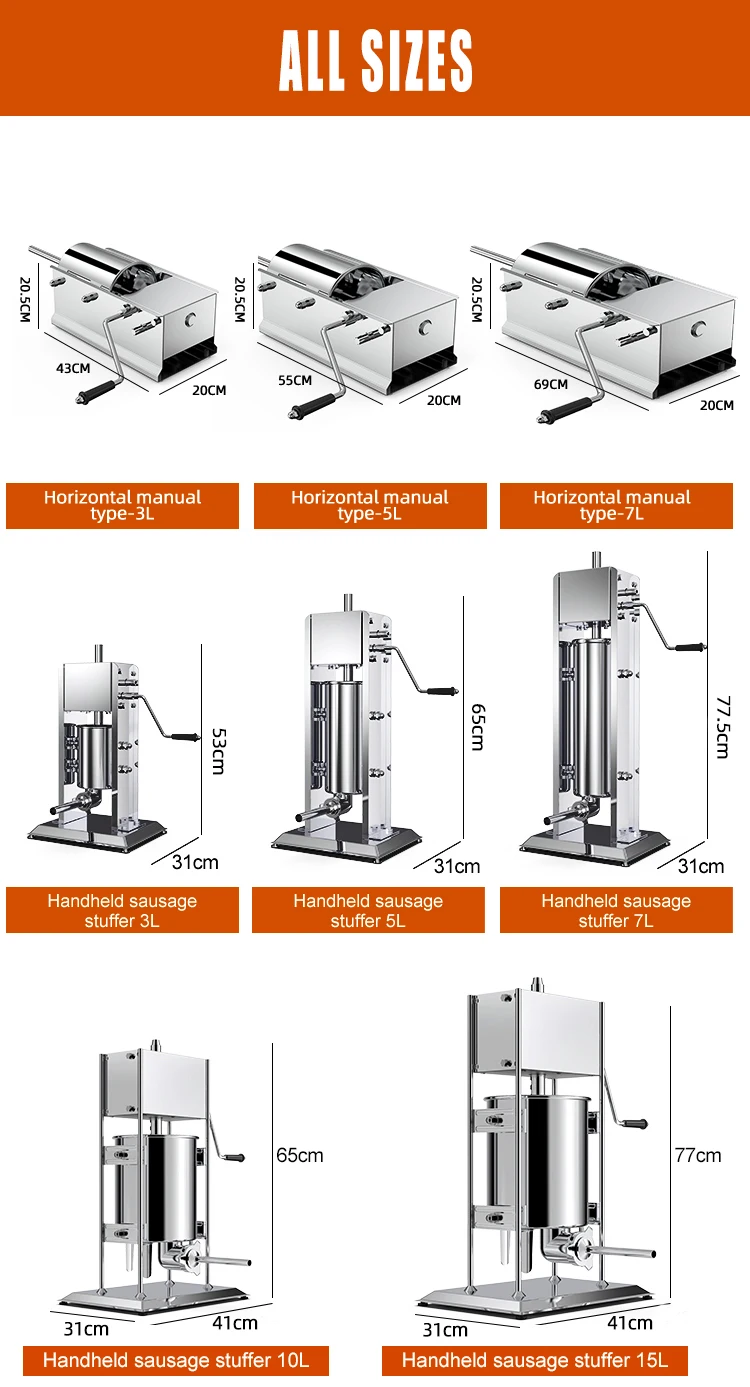 ALL SIZES

20.5CM
43CM
20CM

20.5CM
55CM
20CM

20.5CM
69CM
20CM

Horizontal manual type-3L

Horizontal manual type-5L

Horizontal manual type-7L

53cm
31cm

65cm
31cm

77.5cm
31cm

Handheld sausage stuffer 3L

Handheld sausage stuffer 5L

Handheld sausage stuffer 7L

65cm
31cm
41cm

77cm
31cm
41cm

Handheld sausage stuffer 10L

Handheld sausage stuffer 15L