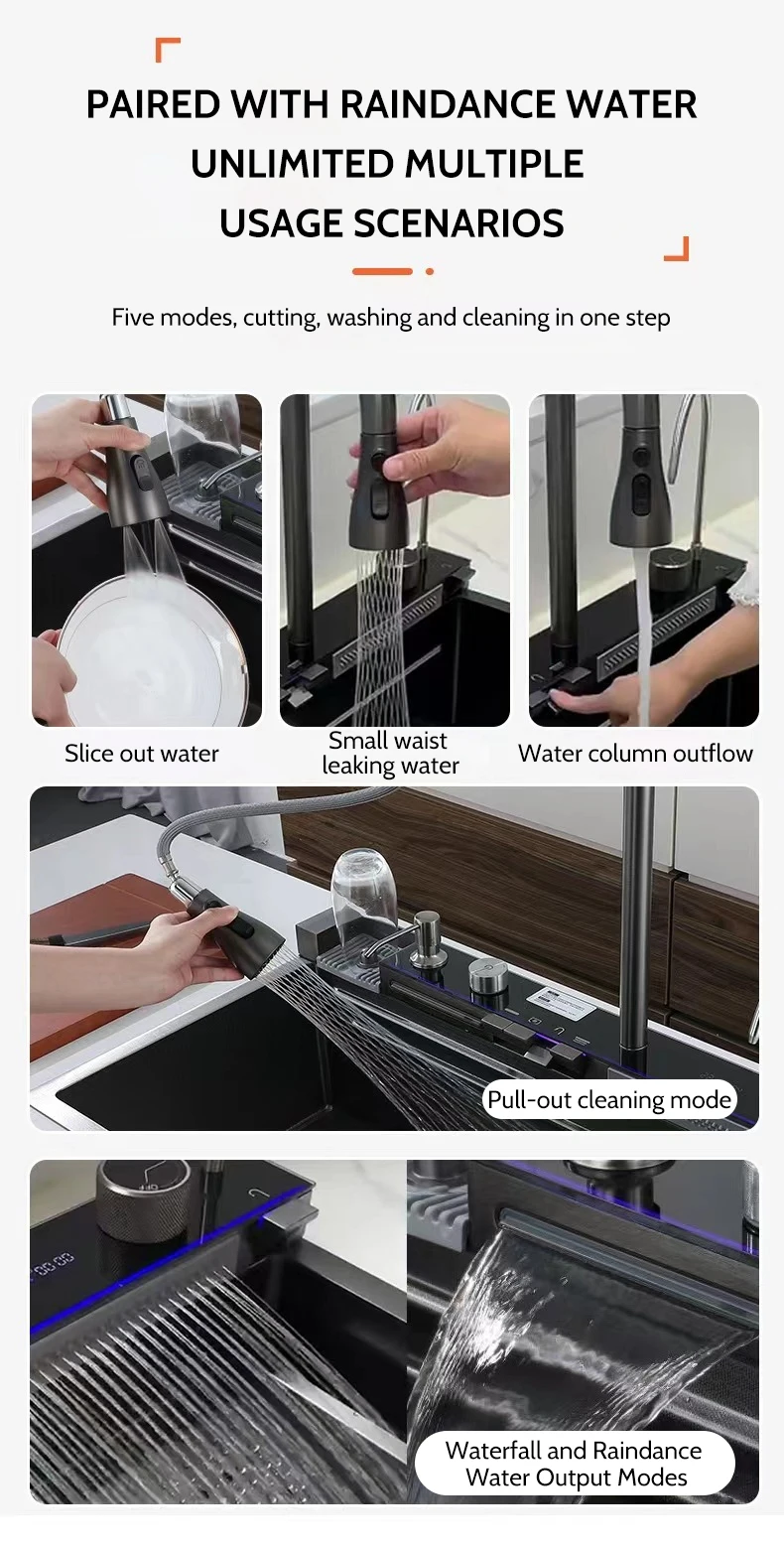 PAIRED WITH RAINDANCE WATER
UNLIMITED MULTIPLE
USAGE SCENARIOS

Five modes, cutting, washing and cleaning in one step

Slice out water

Small waist leaking water

Water column outflow

Pull-out cleaning mode

Waterfall and Raindance Water Output Modes