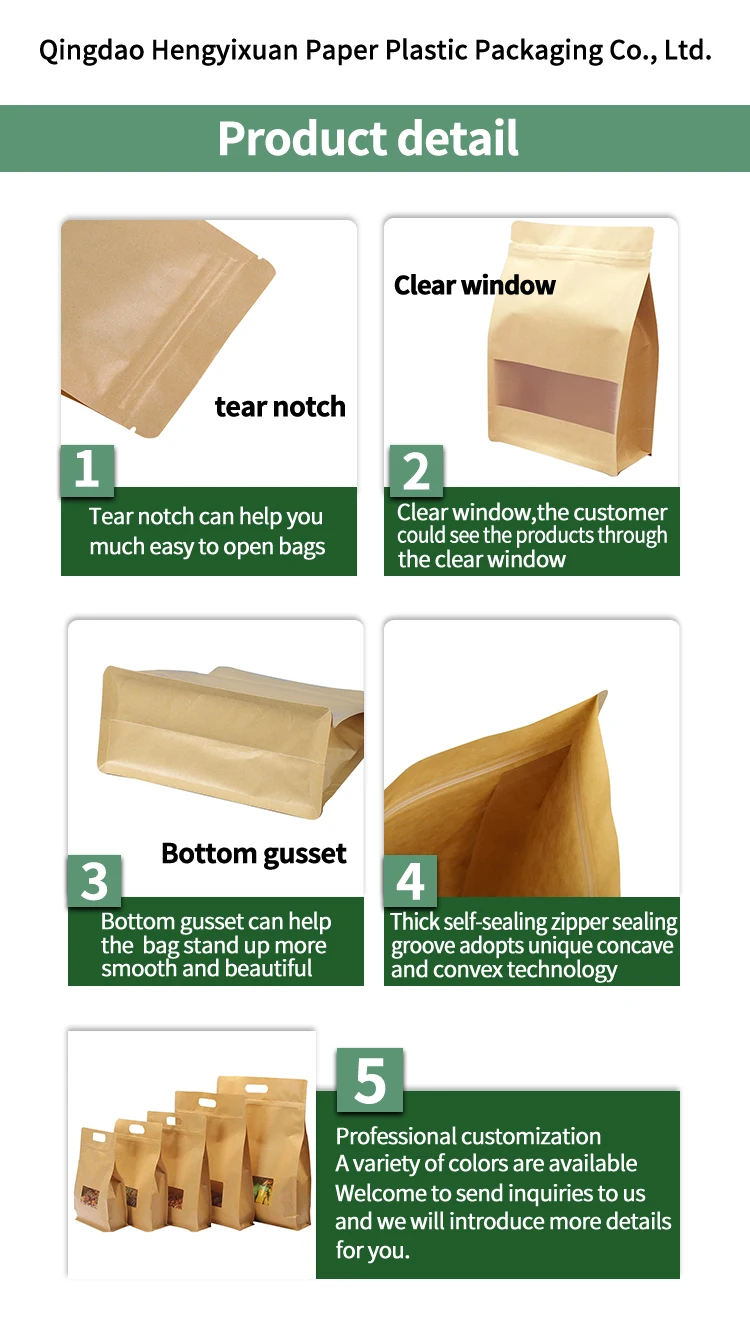 Qingdao Hengyixuan Paper Plastic Packaging Co., Ltd.

Product detail

tear notch

1

Tear notch can help you much easy to open bags

Clear window

2

Clear window,the customer could see the products through the clear window

Bottom gusset

3

Bottom gusset can help the bag stand up more smooth and beautiful

4

Thick self-sealing zipper sealing groove adopts unique concave and convex technology

5

Professional customization
A variety of colors are available
Welcome to send inquiries to us and we will introduce more details for you.