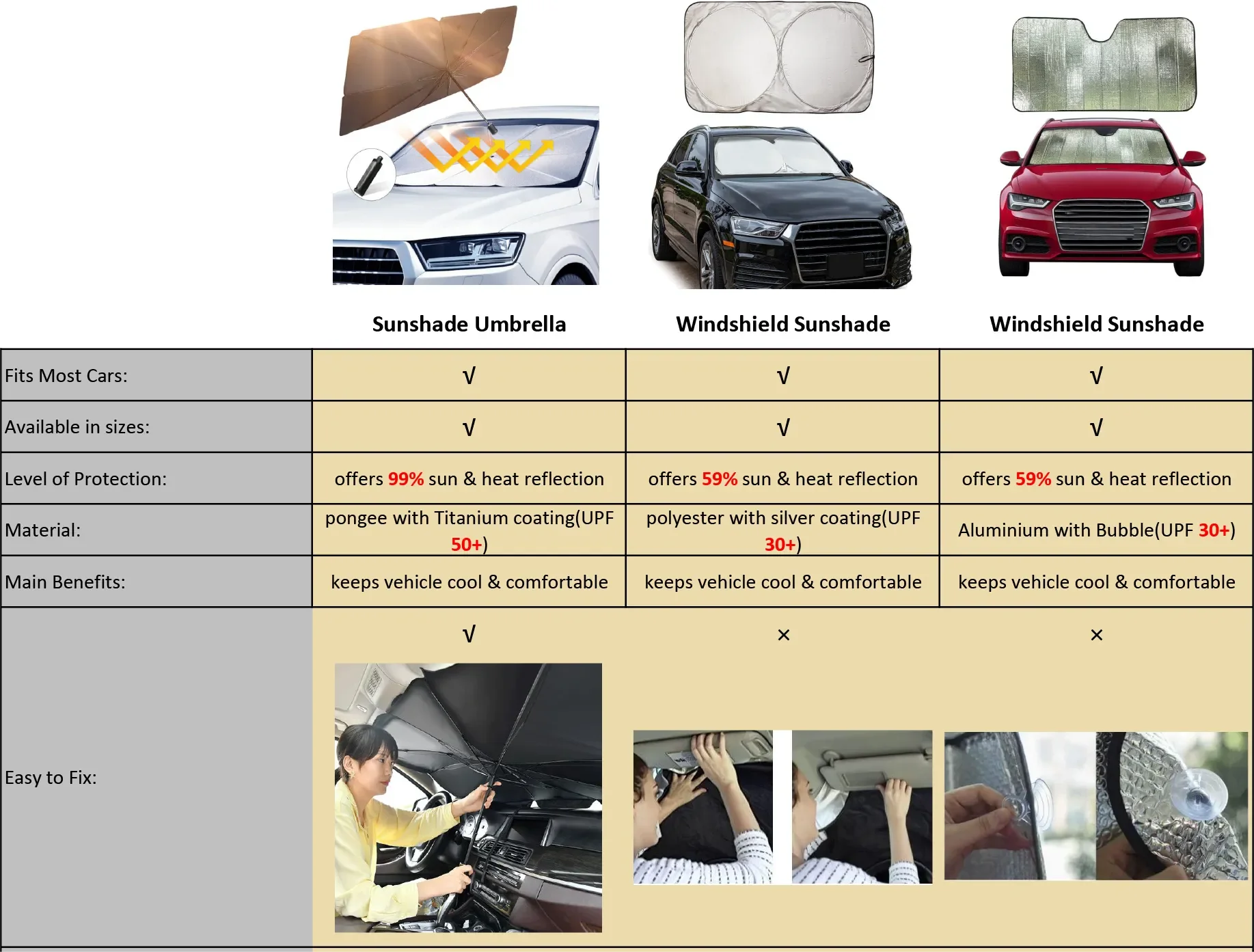 |  | Sunshade Umbrella | Windshield Sunshade | Windshield Sunshade |
|---|---|---|---|
| Fits Most Cars: | √ | √ | √ |
| Available in sizes: | √ | √ | √ |
| Level of Protection: | offers 99% sun & heat reflection | offers 59% sun & heat reflection | offers 59% sun & heat reflection |
| Material: | pongee with Titanium coating(UPF 50+) | polyester with silver coating(UPF 30+) | Aluminium with Bubble(UPF 30+) |
| Main Benefits: | keeps vehicle cool & comfortable | keeps vehicle cool & comfortable | keeps vehicle cool & comfortable |
| Easy to Fix: | √ | × | × |