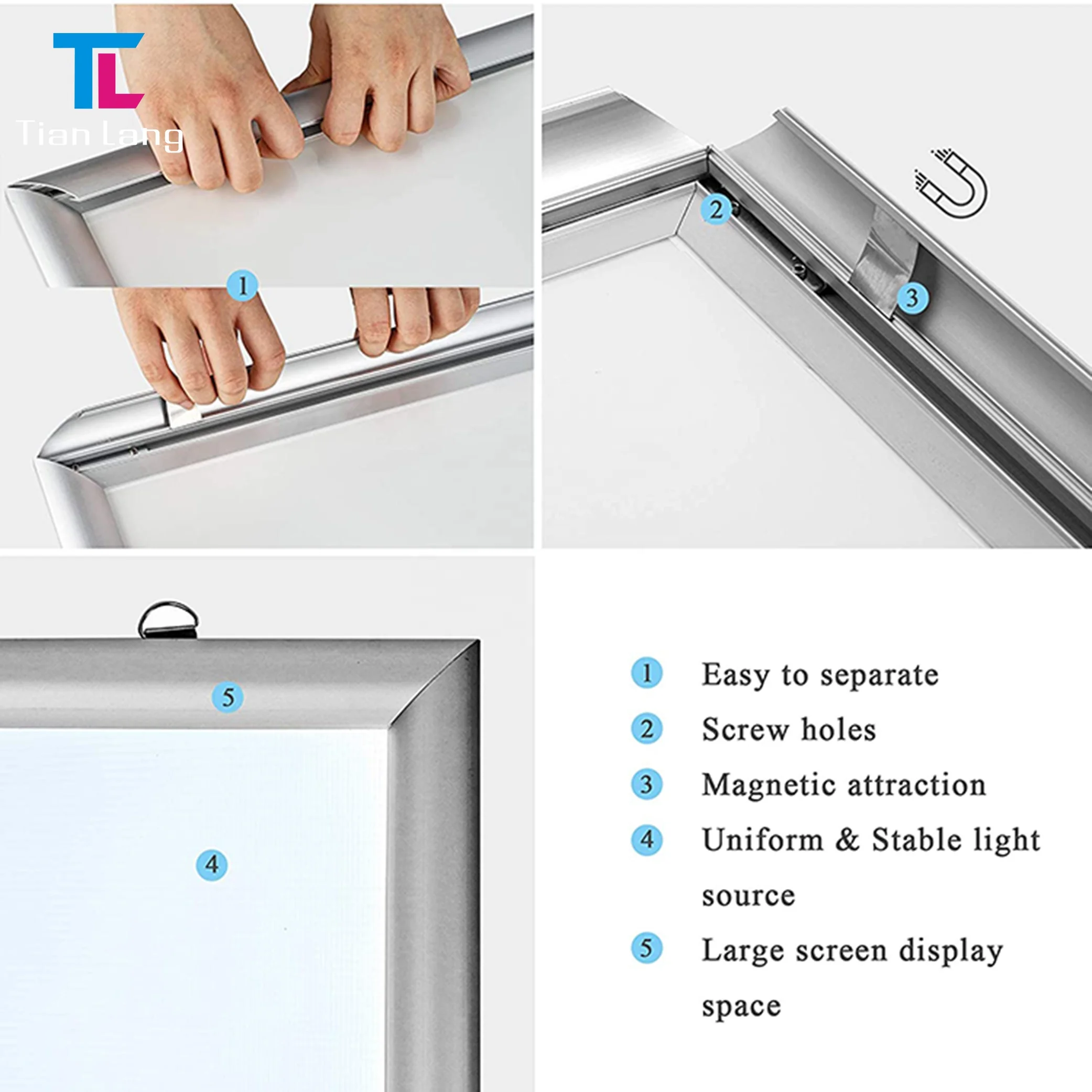 TL
Tian Lang

1

2

3

5

4

1 Easy to separate

2 Screw holes

3 Magnetic attraction

4 Uniform & Stable light source

5 Large screen display space