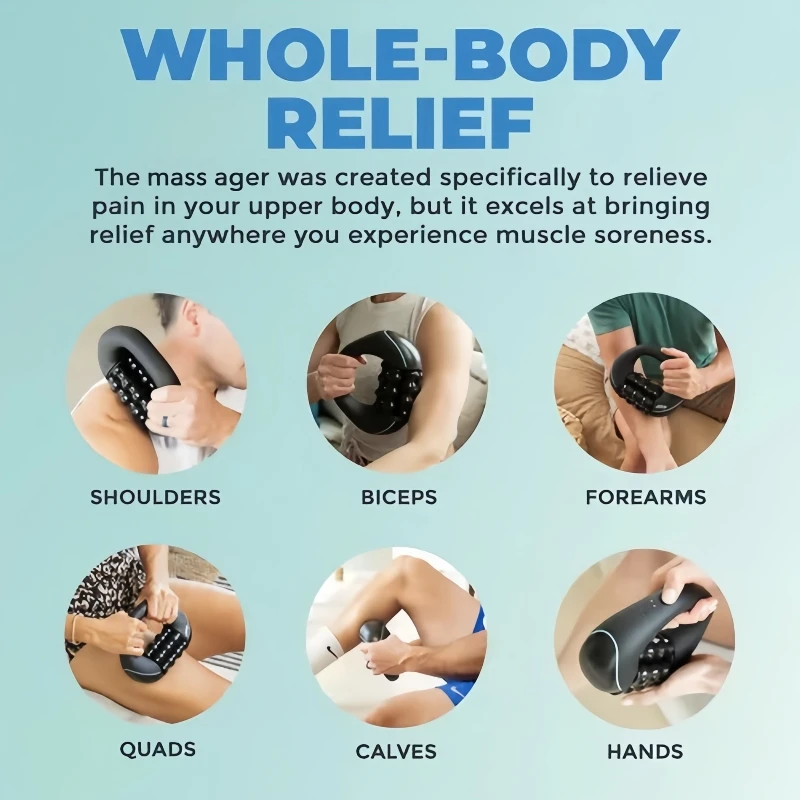 WHOLE-BODY RELIEF

The mass ager was created specifically to relieve pain in your upper body, but it excels at bringing relief anywhere you experience muscle soreness.

SHOULDERS

BICEPS

FOREARMS

QUADS

CALVES

HANDS