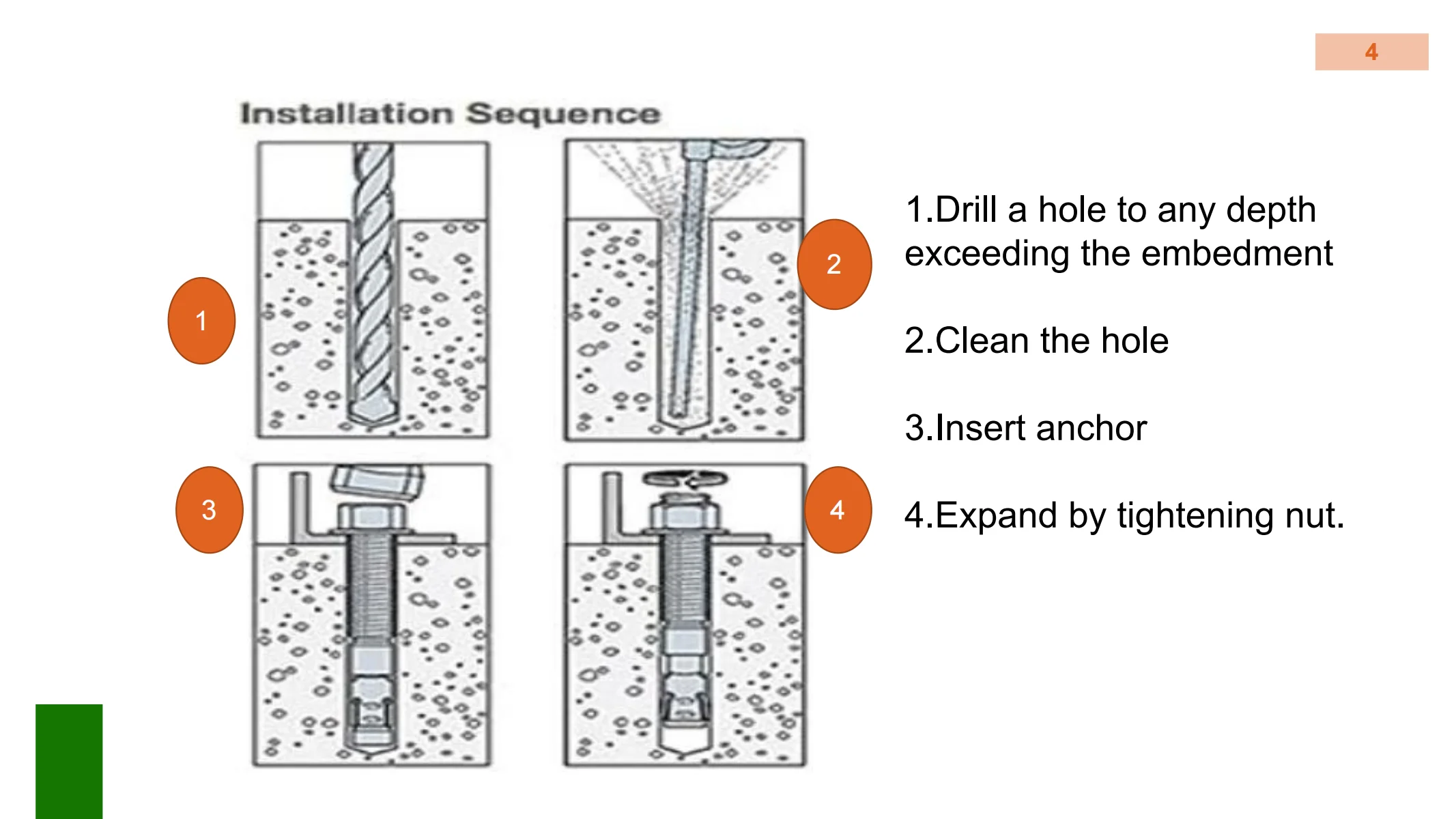 4

Installation Sequence

1

2

3

4

1.Drill a hole to any depth exceeding the embedment

2.Clean the hole

3.Insert anchor

4.Expand by tightening nut.