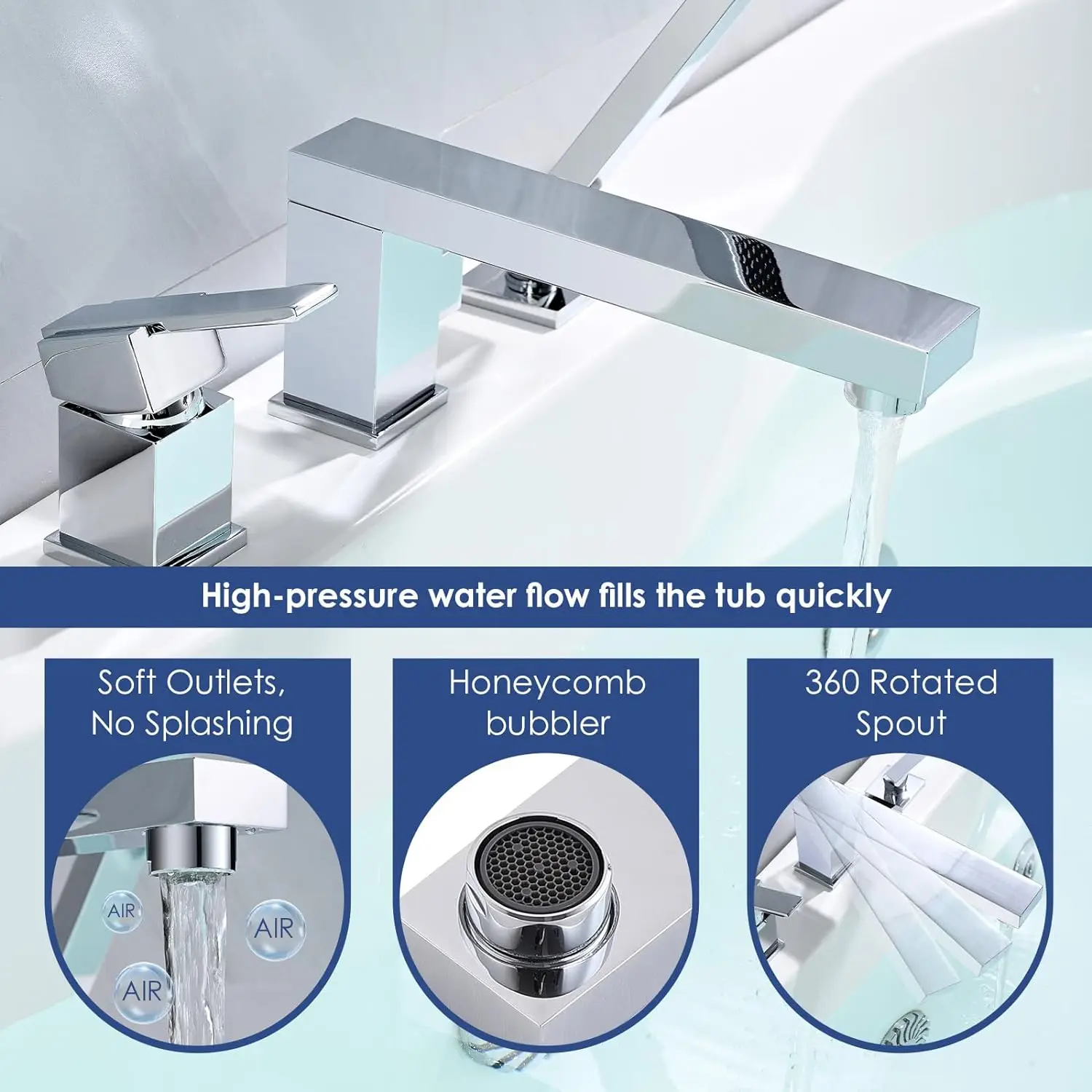 High-pressure water flow fills the tub quickly

Soft Outlets, No Splashing

AIR

AIR

AIR

Honeycomb bubbler

360 Rotated Spout