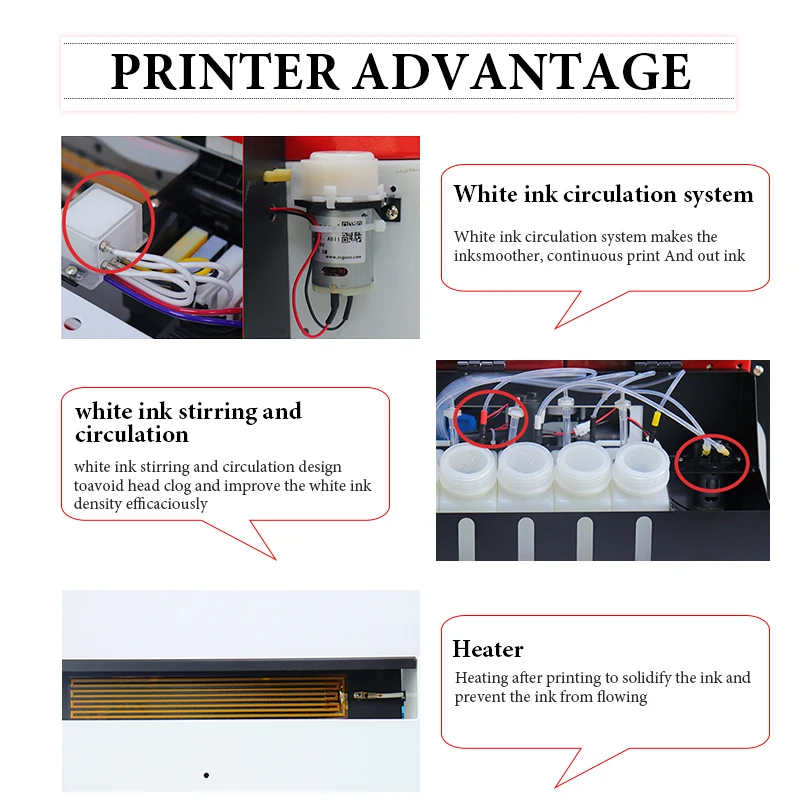 PRINTER ADVANTAGE

White ink circulation system

White ink circulation system makes the inksmoother, continuous print And out ink

white ink stirring and circulation

white ink stirring and circulation design toavoid head clog and improve the white ink density efficaciously

Heater

Heating after printing to solidify the ink and prevent the ink from flowing