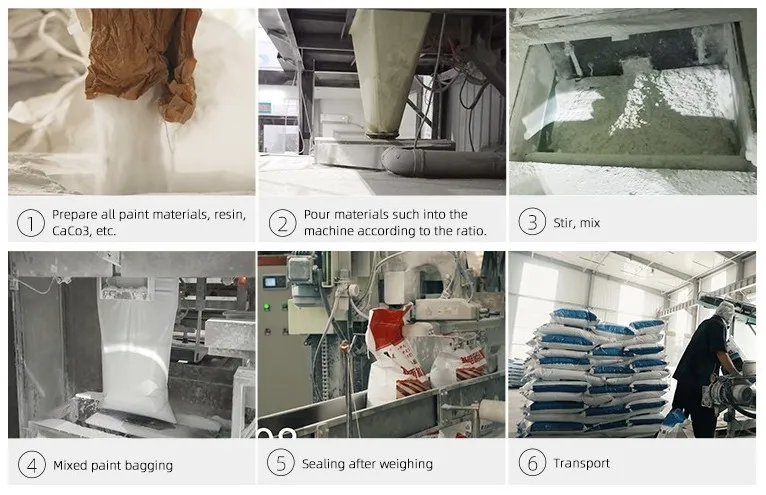 1 Prepare all paint materials, resin, CaCo3, etc.

2 Pour materials such into the machine according to the ratio.

3 Stir, mix

4 Mixed paint bagging

5 Sealing after weighing

6 Transport