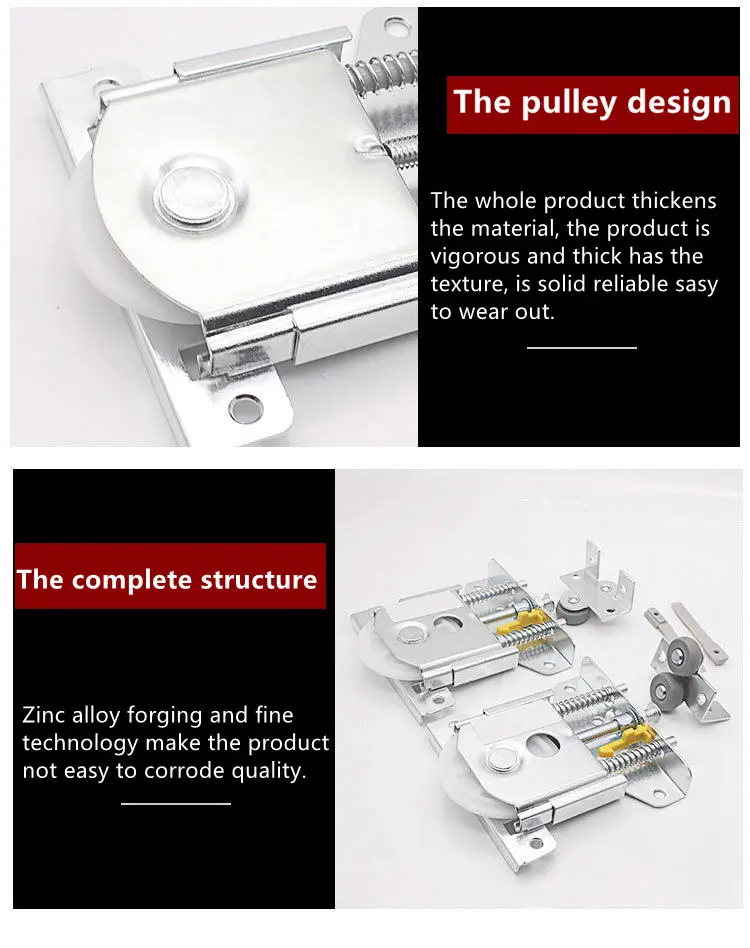 The pulley design

The whole product thickens the material, the product is vigorous and thick has the texture, is solid reliable sasy to wear out.

The complete structure

Zinc alloy forging and fine technology make the product not easy to corrode quality.