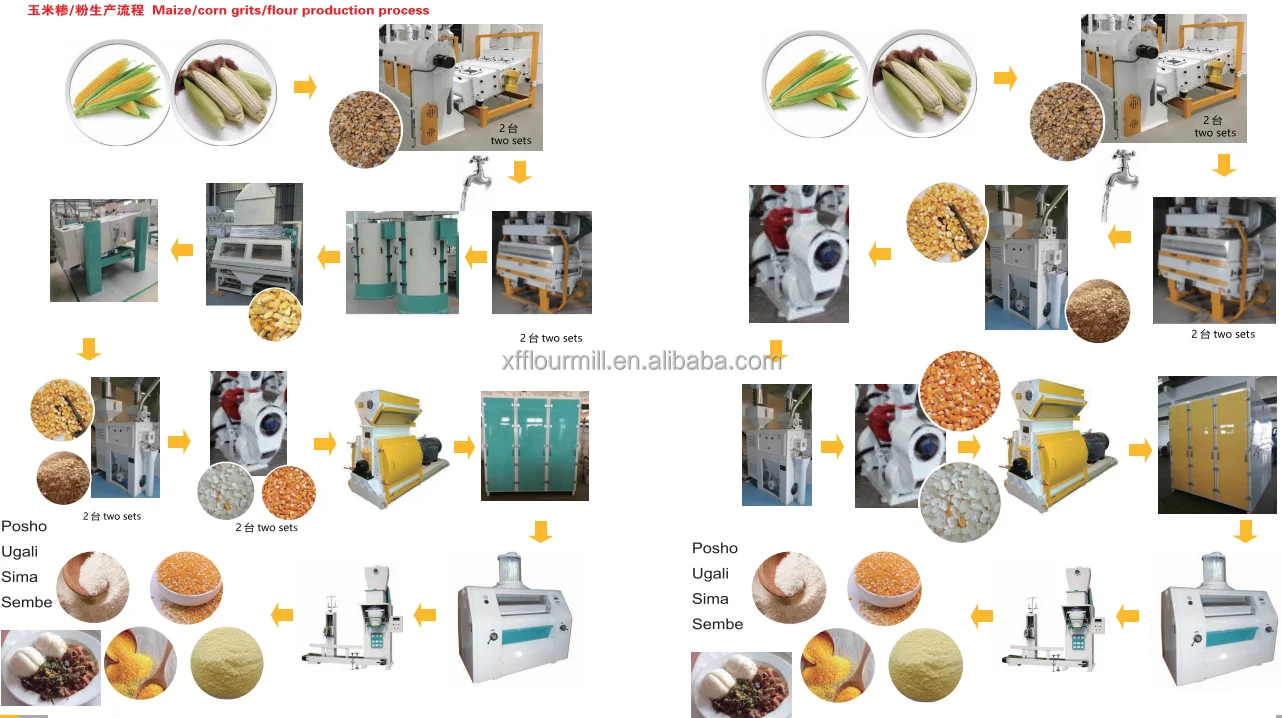 玉米糁/粉生产流程 Maize/corn grits/flour production process

2 台
two sets

2 台 two sets

xfflourmill.en.alibaba.com

2 台 two sets

2 台 two sets

Posho
Ugali
Sima
Sembe

2 台
two sets

2 台 two sets

Posho
Ugali
Sima
Sembe