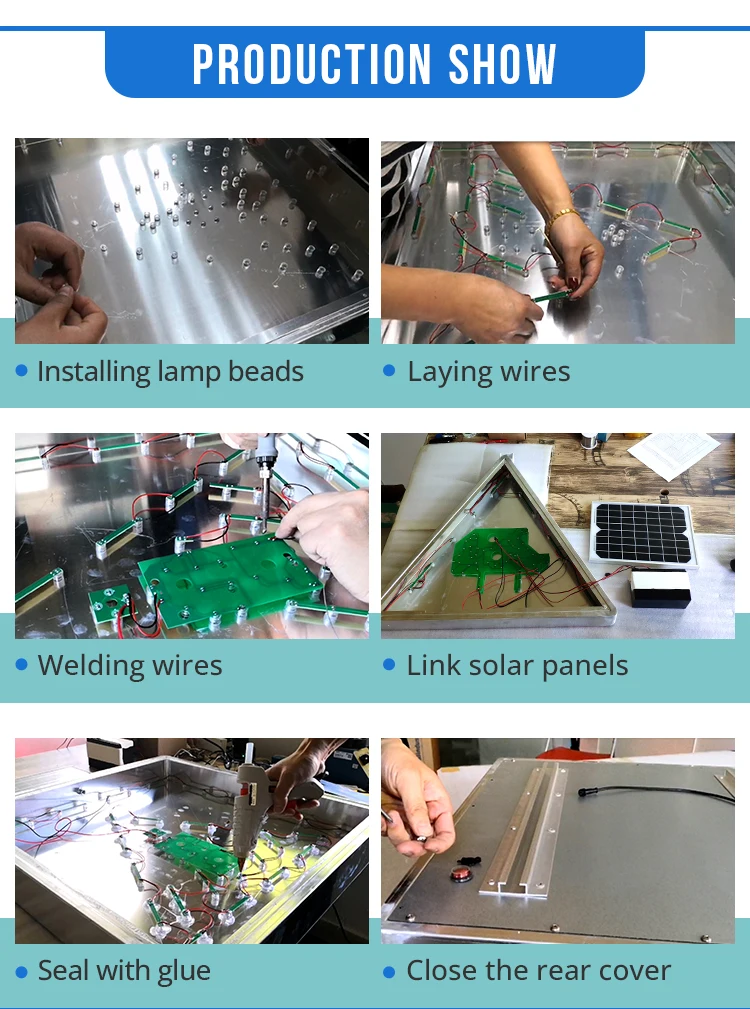 PRODUCTION SHOW

• Installing lamp beads

• Laying wires

• Welding wires

• Link solar panels

• Seal with glue

• Close the rear cover