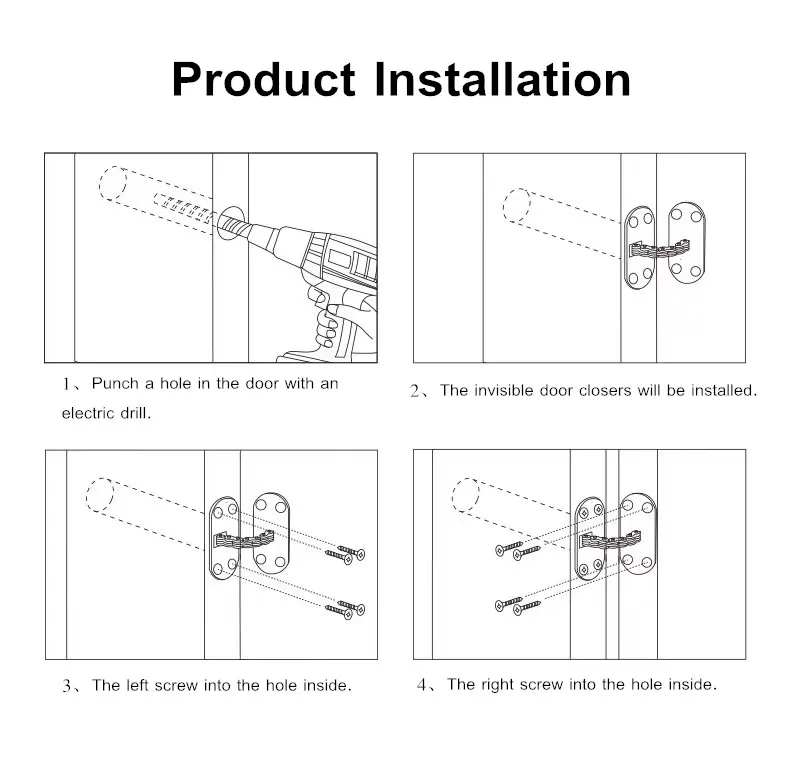 Product Installation

1、Punch a hole in the door with an electric drill.

2、The invisible door closers will be installed.

3、The left screw into the hole inside.

4、The right screw into the hole inside.