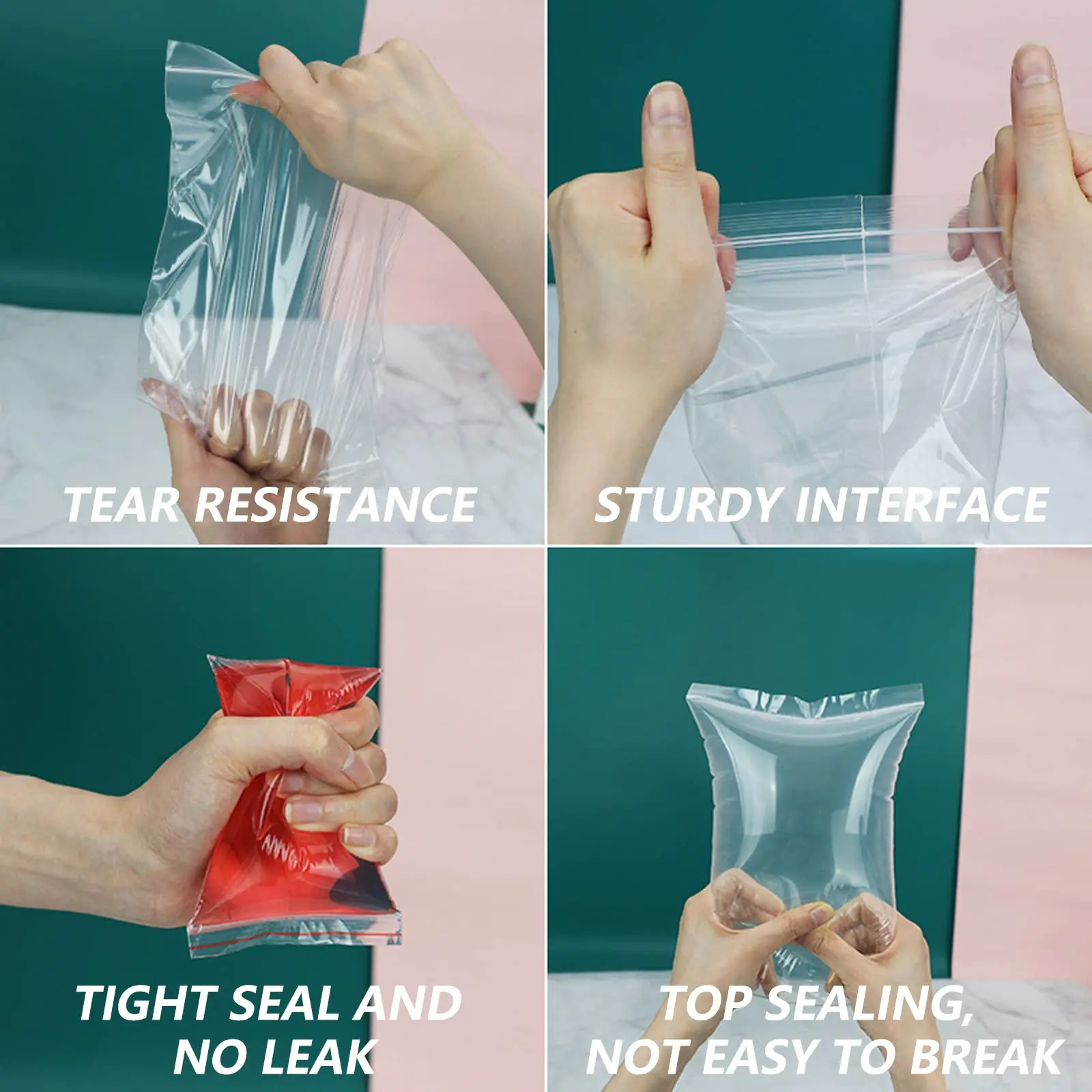 TEAR RESISTANCE

STURDY INTERFACE

TIGHT SEAL AND NO LEAK

TOP SEALING, NOT EASY TO BREAK