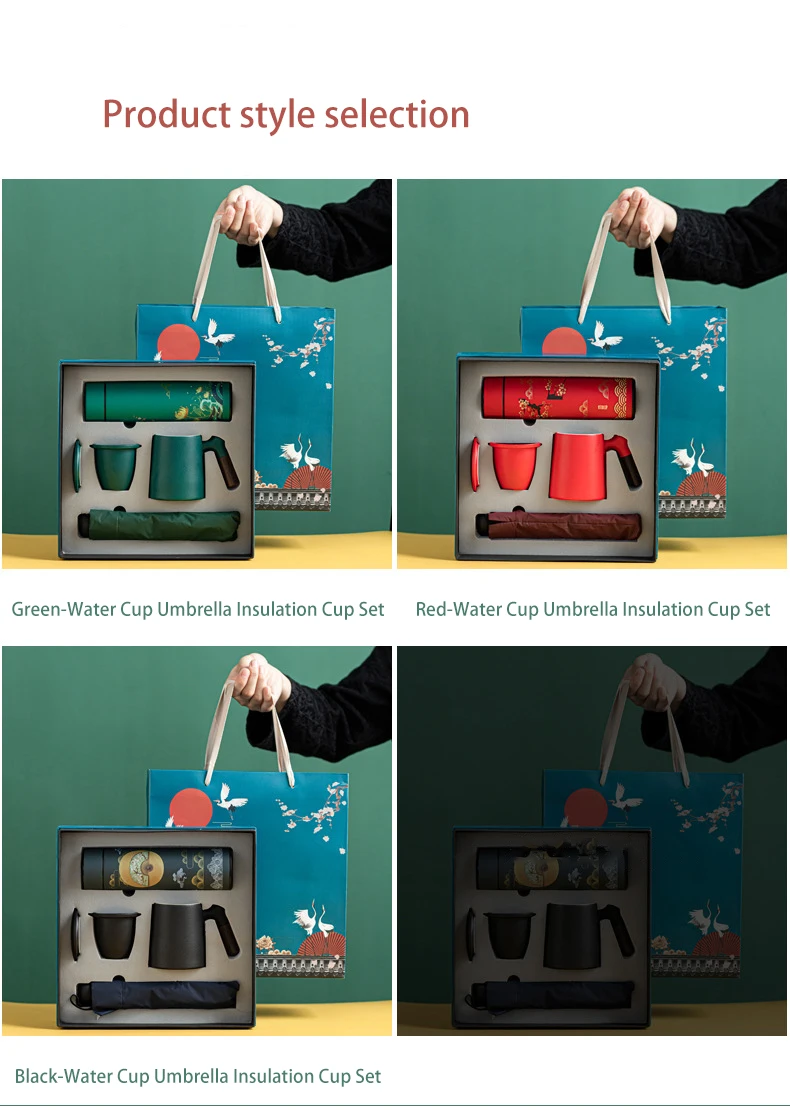 Product style selection

Green-Water Cup Umbrella Insulation Cup Set

Red-Water Cup Umbrella Insulation Cup Set

Black-Water Cup Umbrella Insulation Cup Set