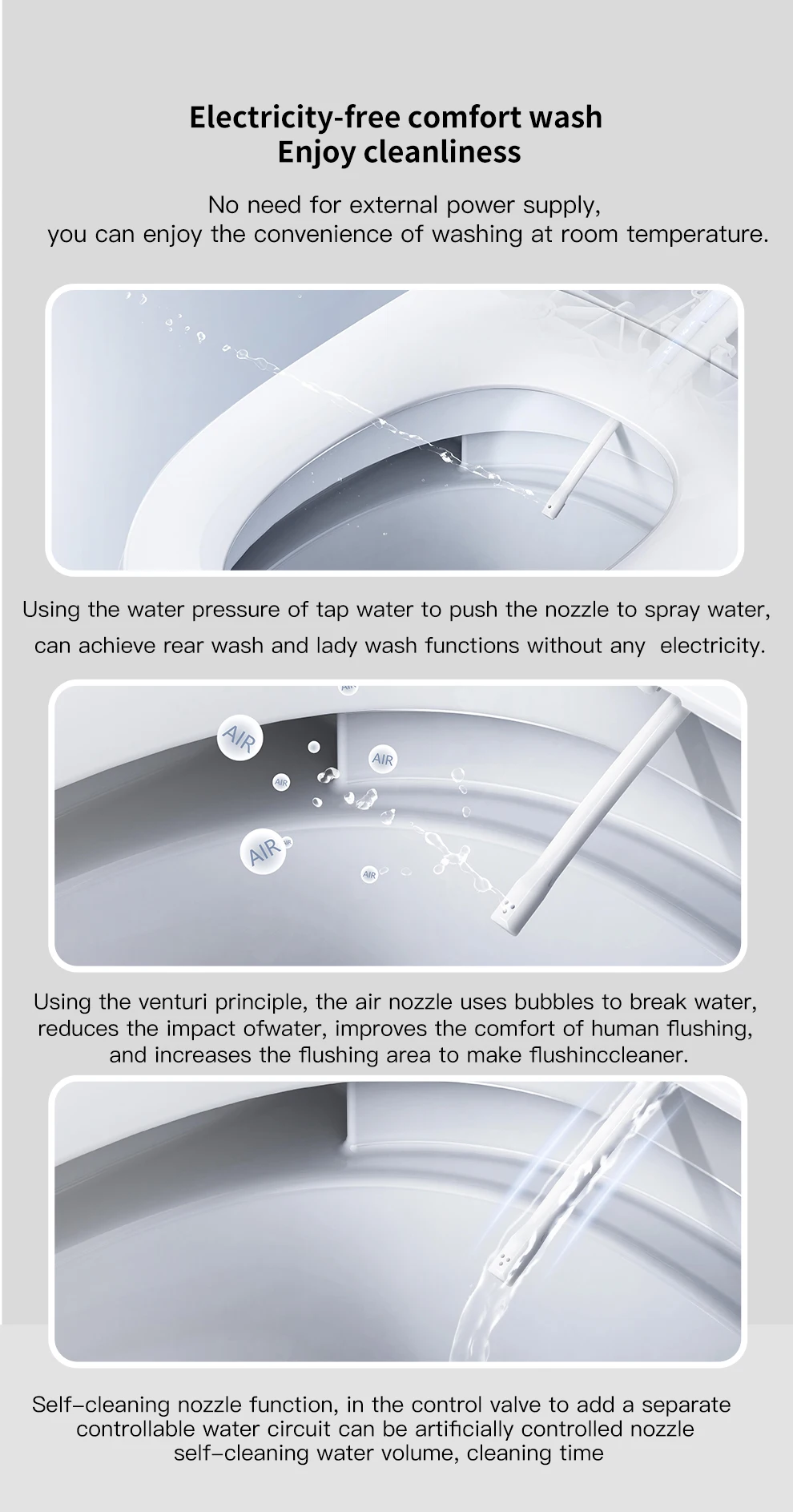 Electricity-free comfort wash
Enjoy cleanliness

No need for external power supply, you can enjoy the convenience of washing at room temperature.

Using the water pressure of tap water to push the nozzle to spray water, can achieve rear wash and lady wash functions without any electricity.

AIR

AIR

AIR

AIR

AIR

AIR

Using the venturi principle, the air nozzle uses bubbles to break water, reduces the impact ofwater, improves the comfort of human flushing, and increases the flushing area to make flushinccleaner.

Self-cleaning nozzle function, in the control valve to add a separate controllable water circuit can be artificially controlled nozzle self-cleaning water volume, cleaning time