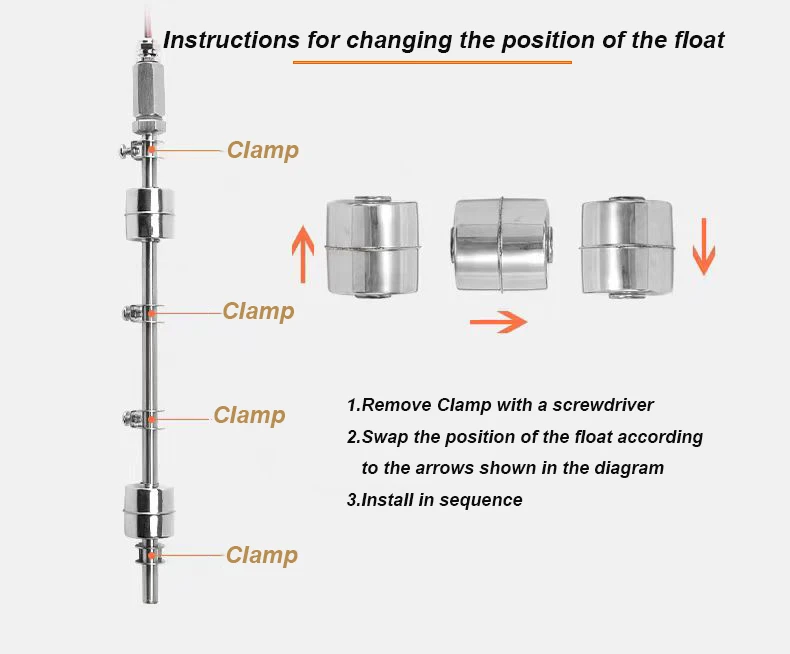 Instructions for changing the position of the float

Clamp

Clamp

Clamp

Clamp

1.Remove Clamp with a screwdriver

2.Swap the position of the float according to the arrows shown in the diagram

3.Install in sequence