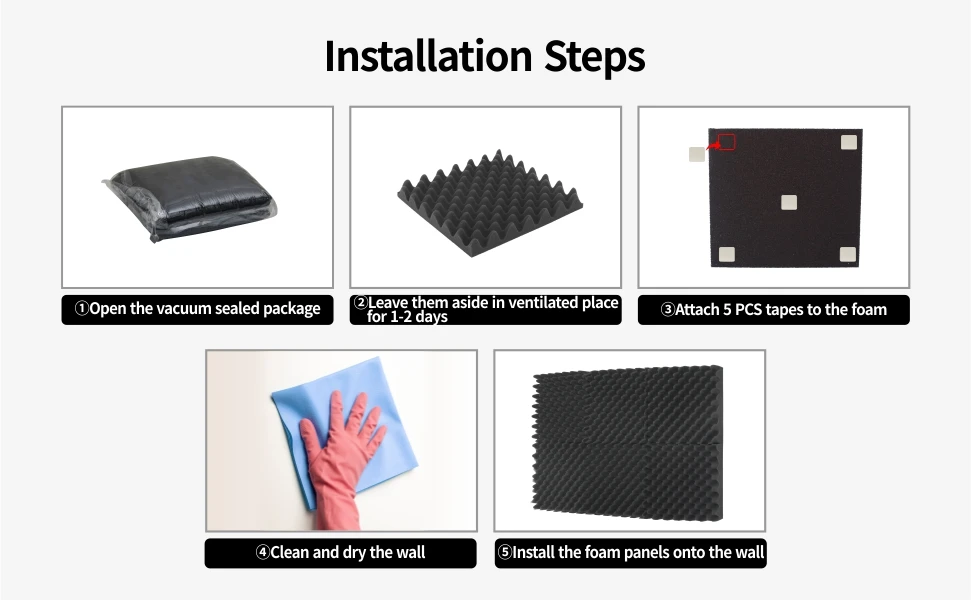 Installation Steps

①Open the vacuum sealed package

②Leave them aside in ventilated place for 1-2 days

③Attach 5 PCS tapes to the foam

④Clean and dry the wall

⑤Install the foam panels onto the wall