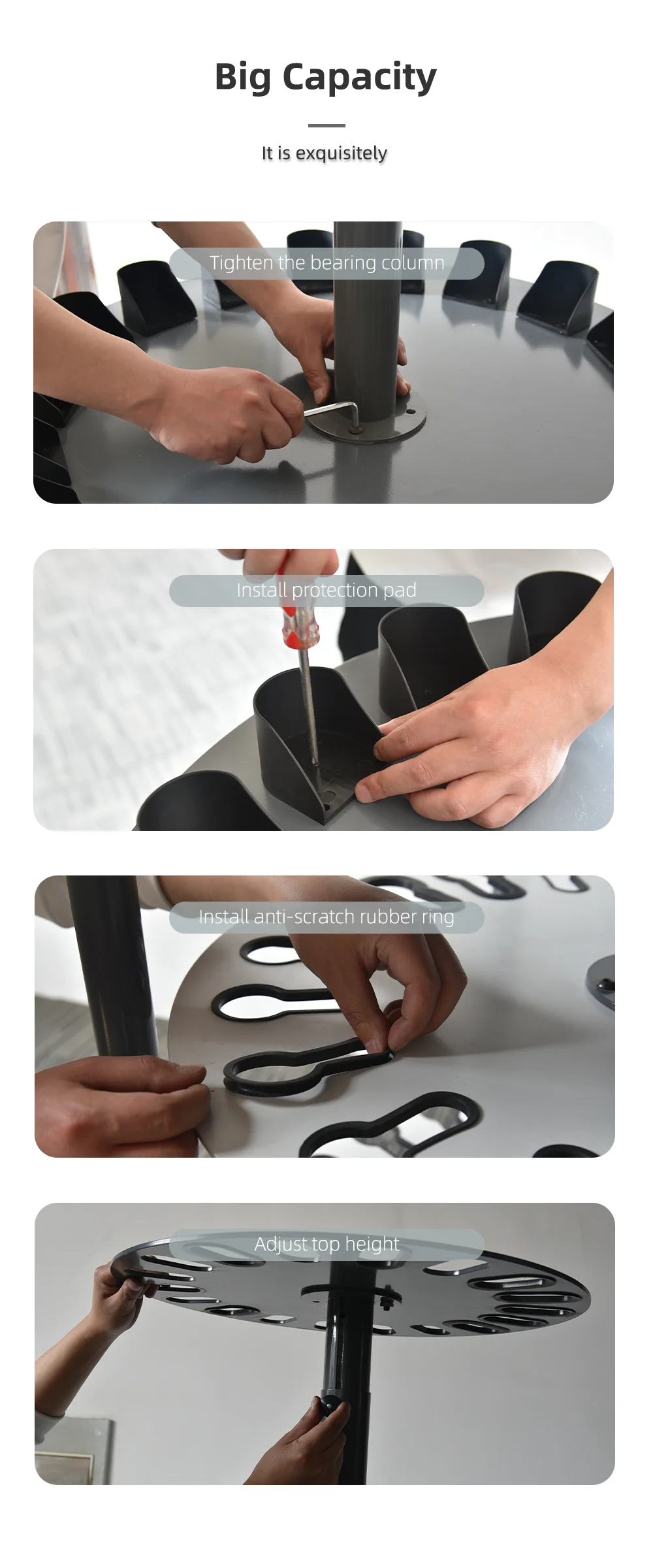 Big Capacity

It is exquisitely

Tighten the bearing column

Install protection pad

Install anti-scratch rubber ring

Adjust top height