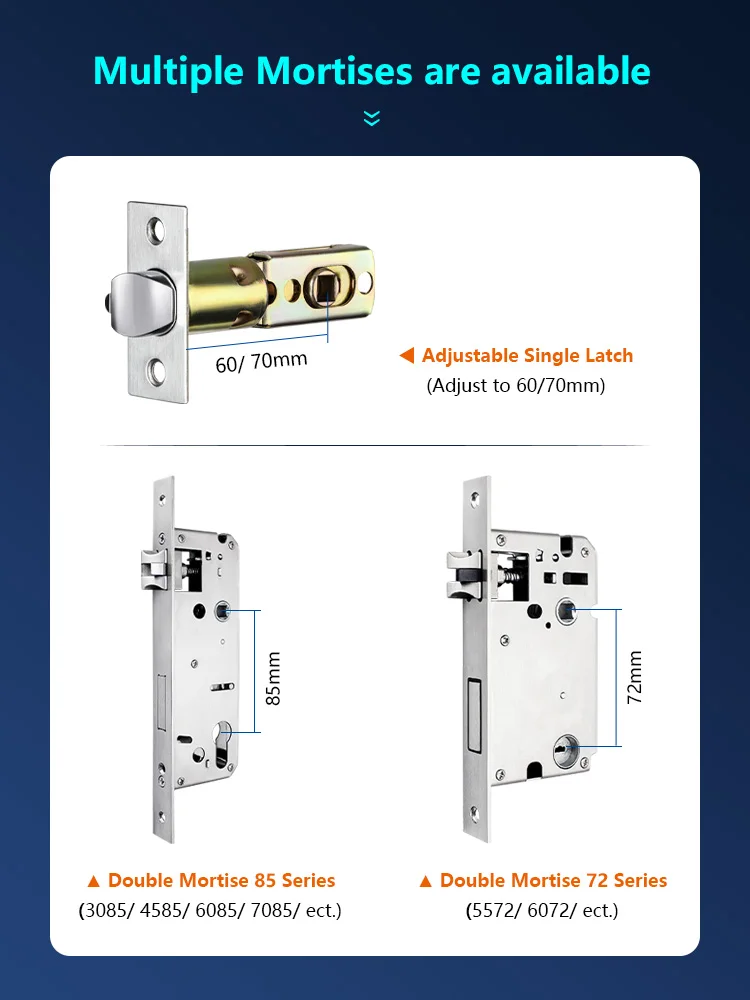 Multiple Mortises are available

60/ 70mm

◀ Adjustable Single Latch
(Adjust to 60/70mm)

85mm

72mm

▲ Double Mortise 85 Series
(3085/ 4585/ 6085/ 7085/ ect.)

▲ Double Mortise 72 Series
(5572/ 6072/ ect.)