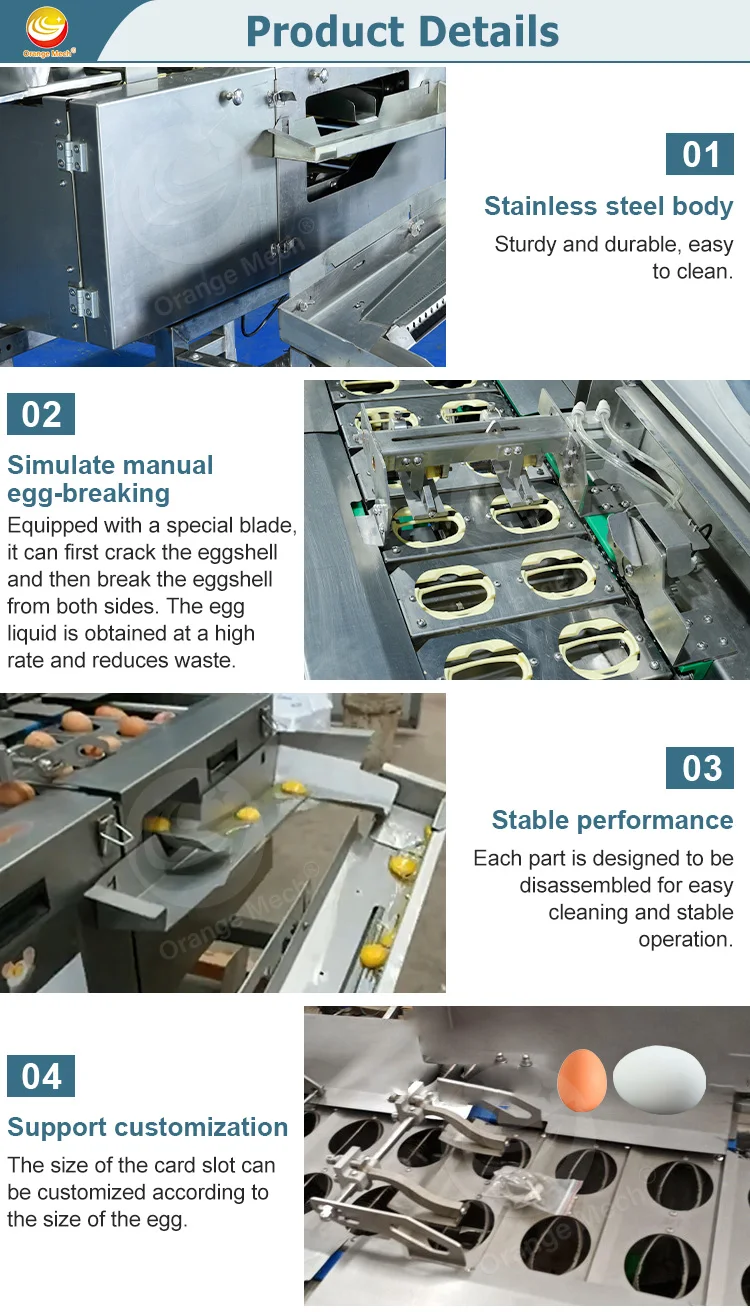 Orange Mech®

Product Details

Orange Mech®

01

Stainless steel body

Sturdy and durable, easy to clean.

02

Simulate manual egg-breaking

Equipped with a special blade, it can first crack the eggshell and then break the eggshell from both sides. The egg liquid is obtained at a high rate and reduces waste.

Orange Mech®

03

Stable performance

Each part is designed to be disassembled for easy cleaning and stable operation.

04

Support customization

The size of the card slot can be customized according to the size of the egg.

Orange Mech®