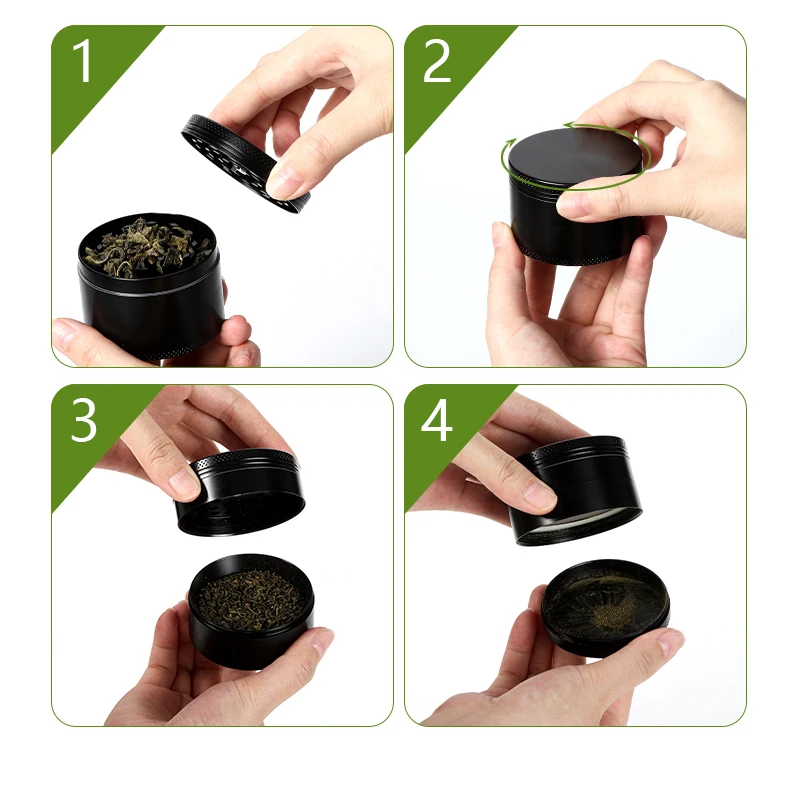 1

2

3

4