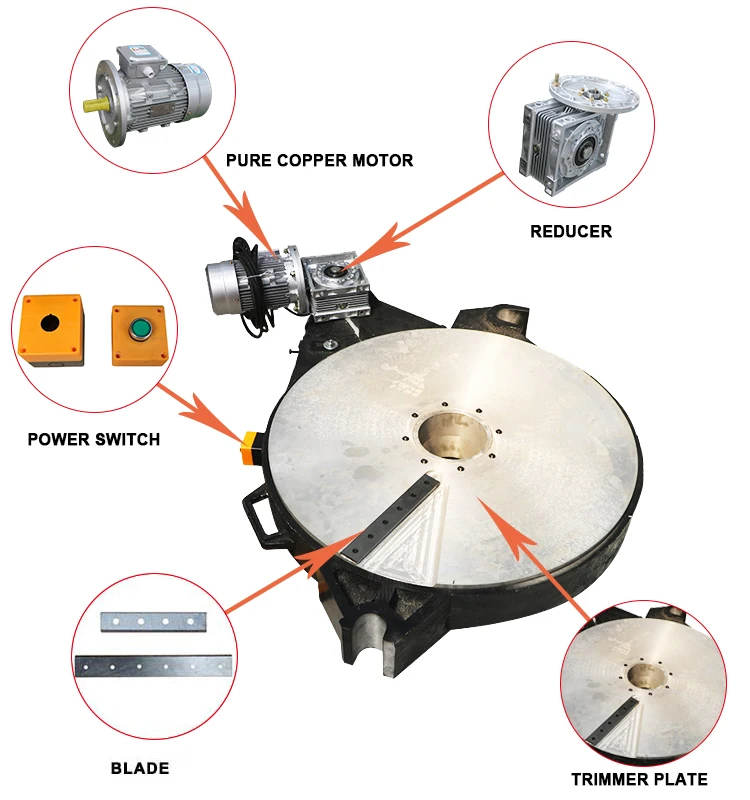 PURE COPPER MOTOR

REDUCER

POWER SWITCH

BLADE

TRIMMER PLATE