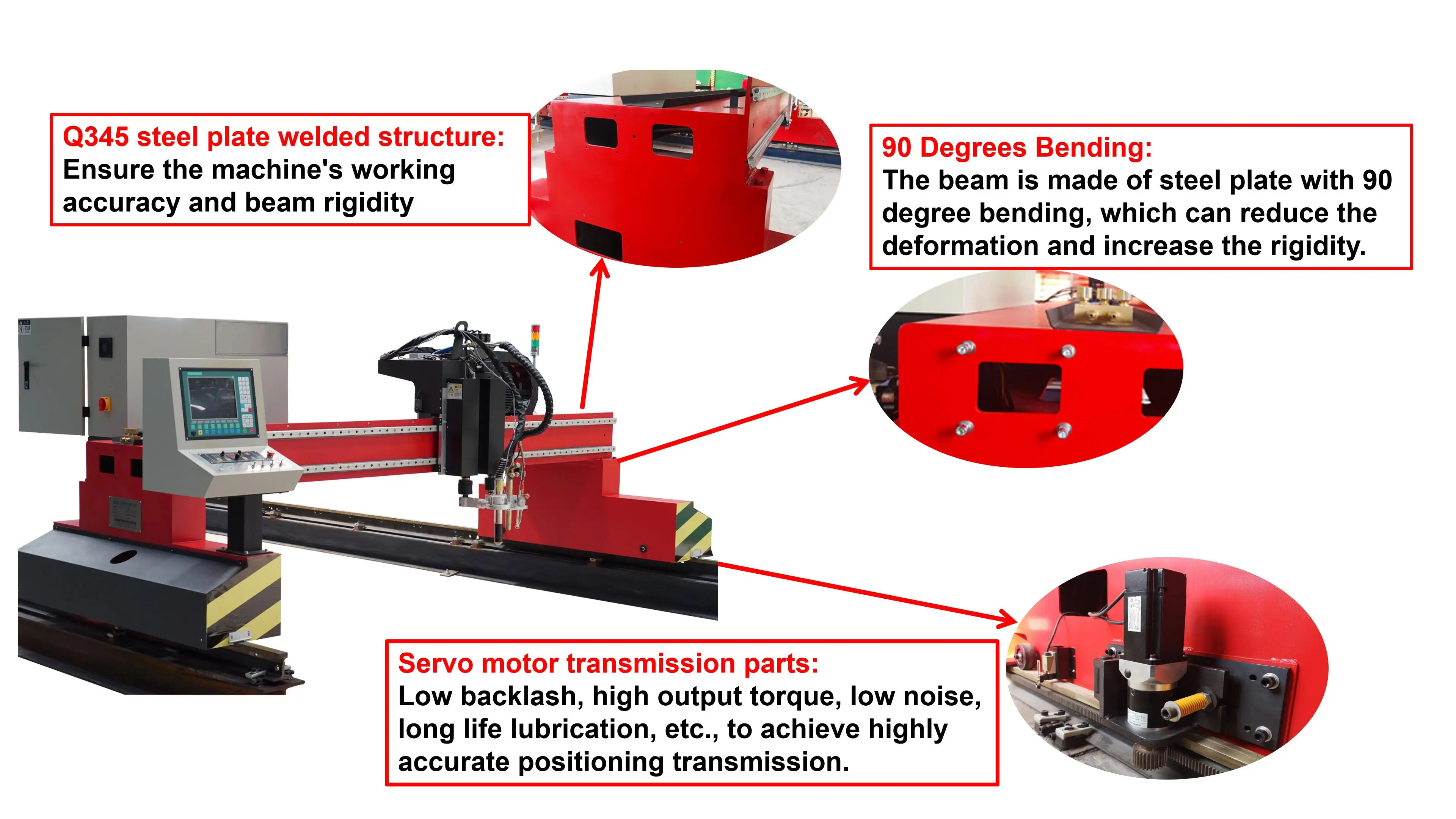 Q345 steel plate welded structure:
Ensure the machine's working accuracy and beam rigidity

90 Degrees Bending:
The beam is made of steel plate with 90 degree bending, which can reduce the deformation and increase the rigidity.

Servo motor transmission parts:
Low backlash, high output torque, low noise, long life lubrication, etc., to achieve highly accurate positioning transmission.