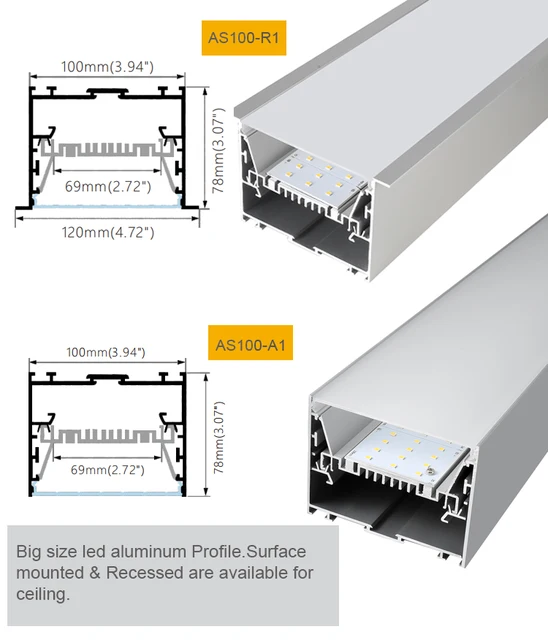 AS100-R1

100mm(3.94")

78mm(3.07")

69mm(2.72")

120mm(4.72")

AS100-A1

100mm(3.94")

78mm(3.07")

69mm(2.72")

Big size led aluminum Profile.Surface mounted & Recessed are available for ceiling.