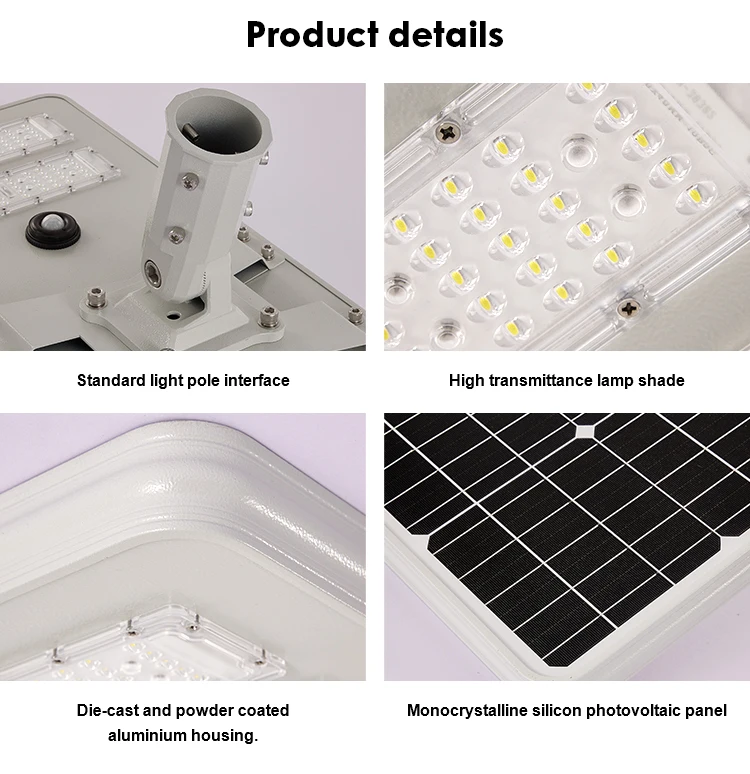 Product details

Standard light pole interface

High transmittance lamp shade

Die-cast and powder coated aluminium housing.

Monocrystalline silicon photovoltaic panel