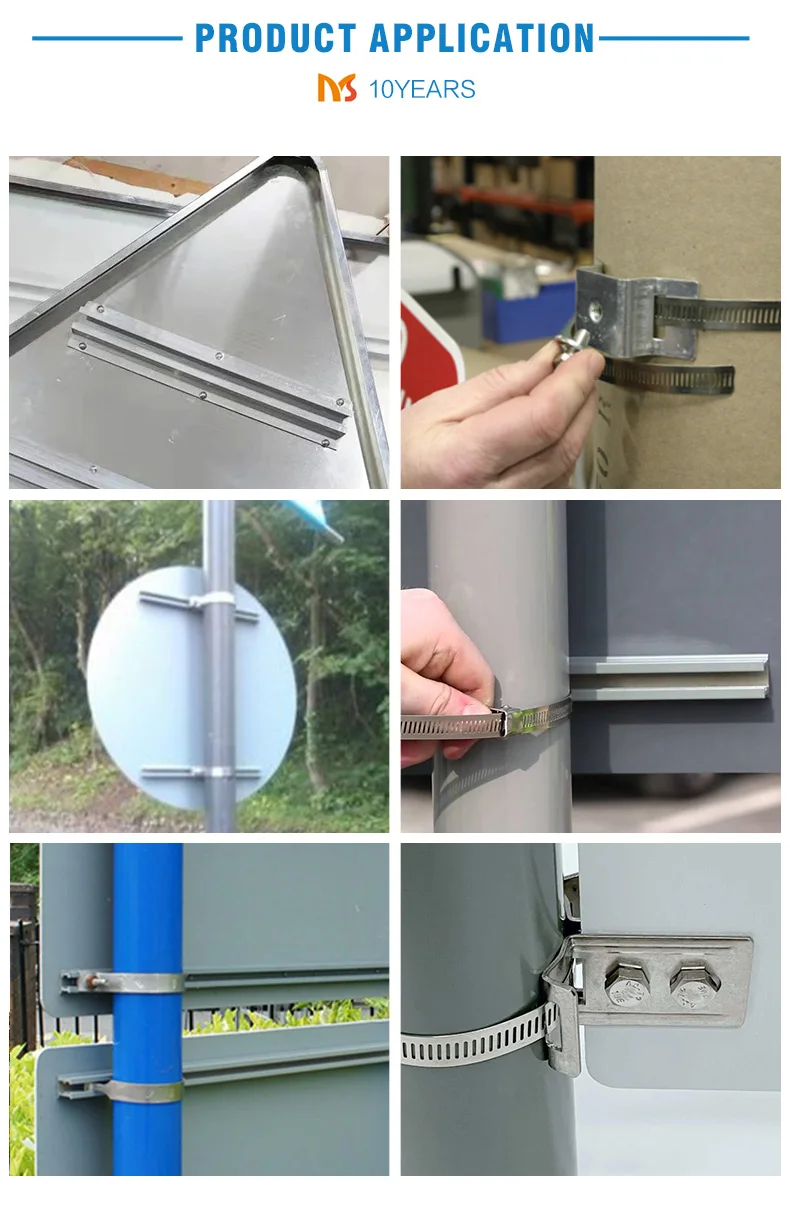 PRODUCT APPLICATION

NS 10YEARS