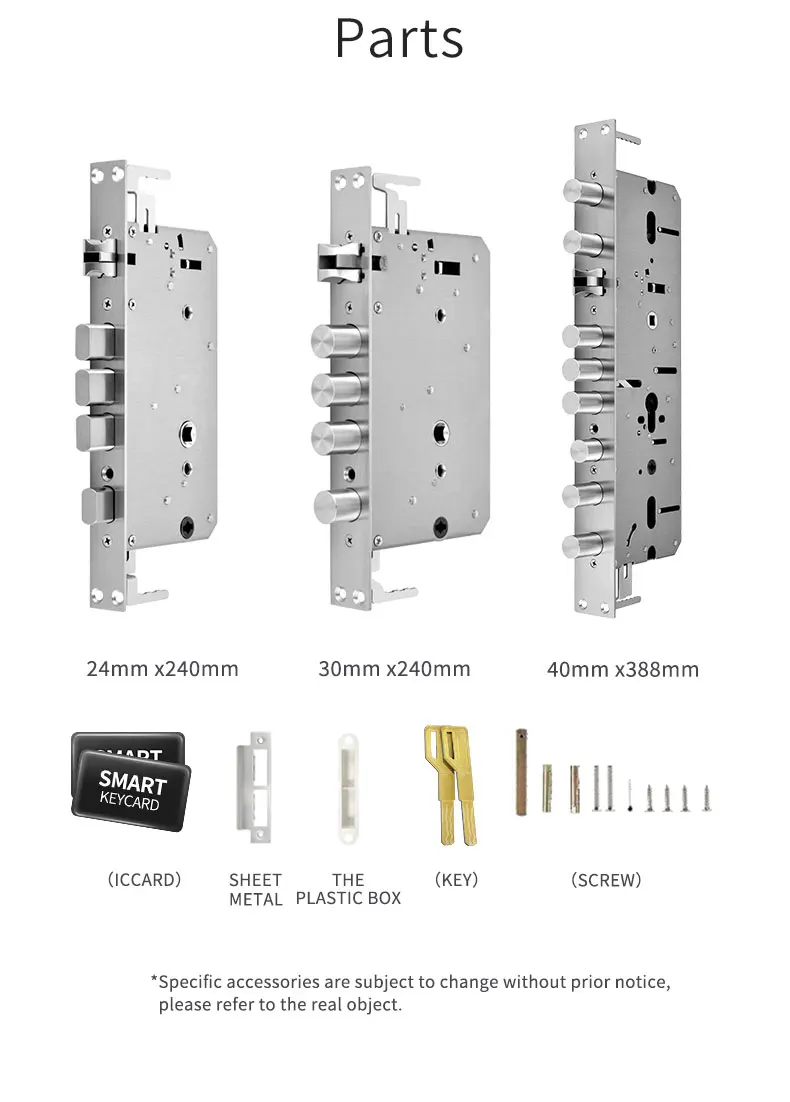 Parts

24mm x240mm

30mm x240mm

40mm x388mm

SMART

SMART
KEYCARD

（ICCARD）

SHEET METAL

THE PLASTIC BOX

（KEY）

（SCREW）

*Specific accessories are subject to change without prior notice, please refer to the real object.