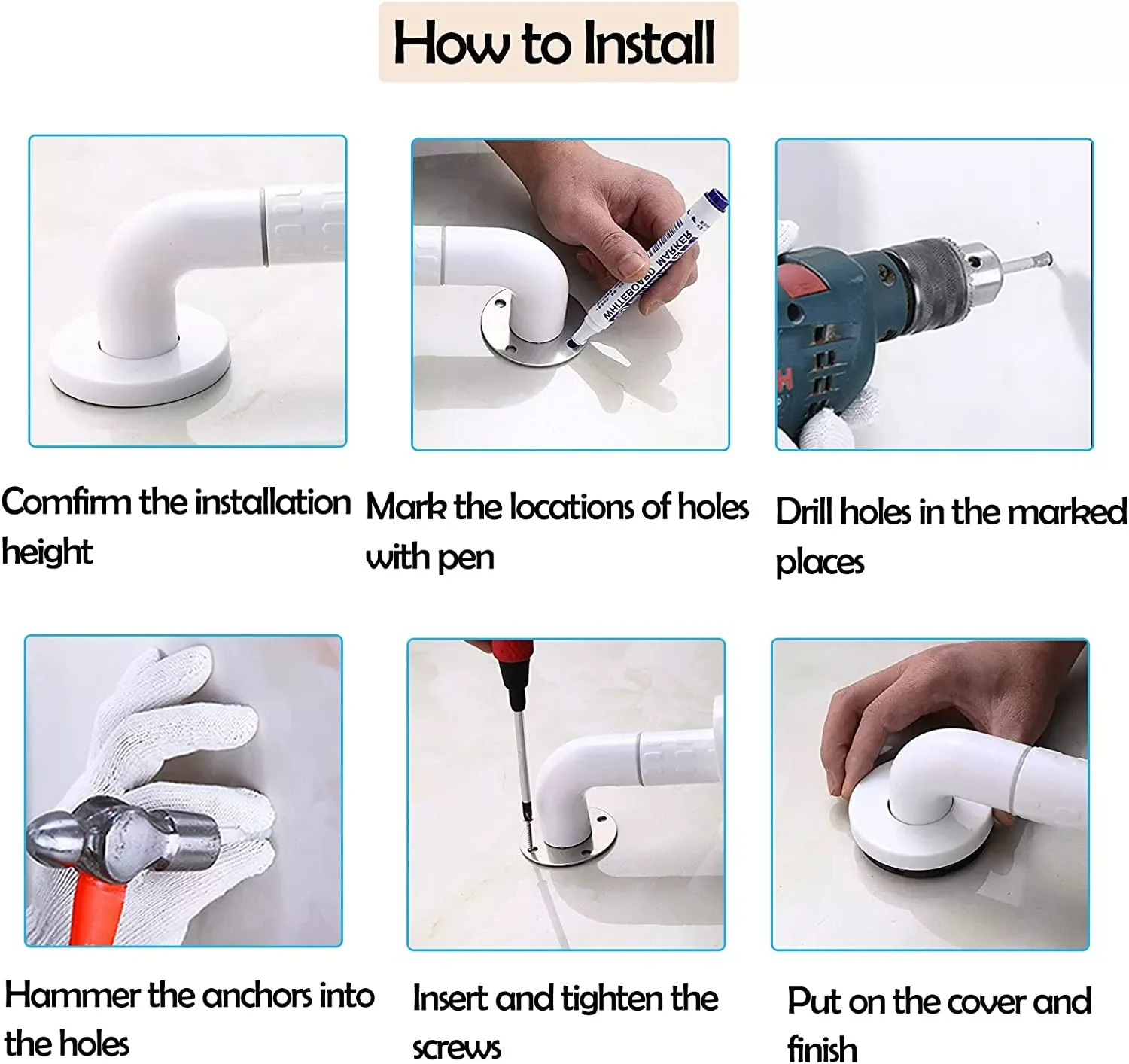 How to Install

WHITEBOARD MARKER

Comfirm the installation height

Mark the locations of holes with pen

Drill holes in the marked places

Hammer the anchors into the holes

Insert and tighten the screws

Put on the cover and finish