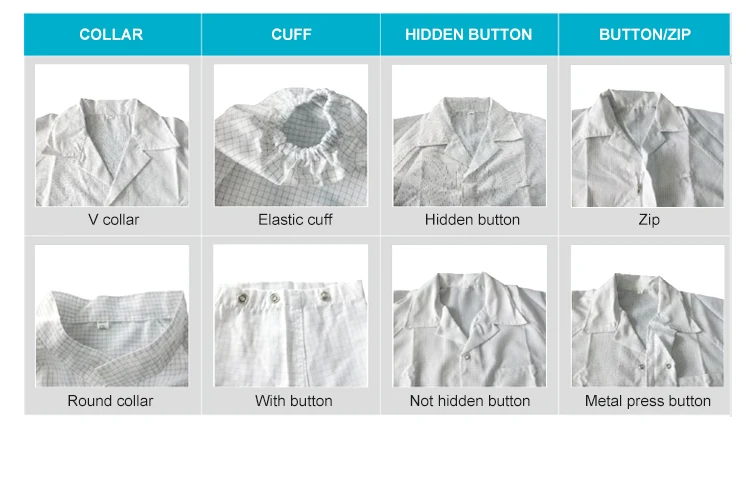 | COLLAR | CUFF | HIDDEN BUTTON | BUTTON/ZIP |
|---|---|---|---|
| V collar | Elastic cuff | Hidden button | Zip |
| Round collar | With button | Not hidden button | Metal press button |