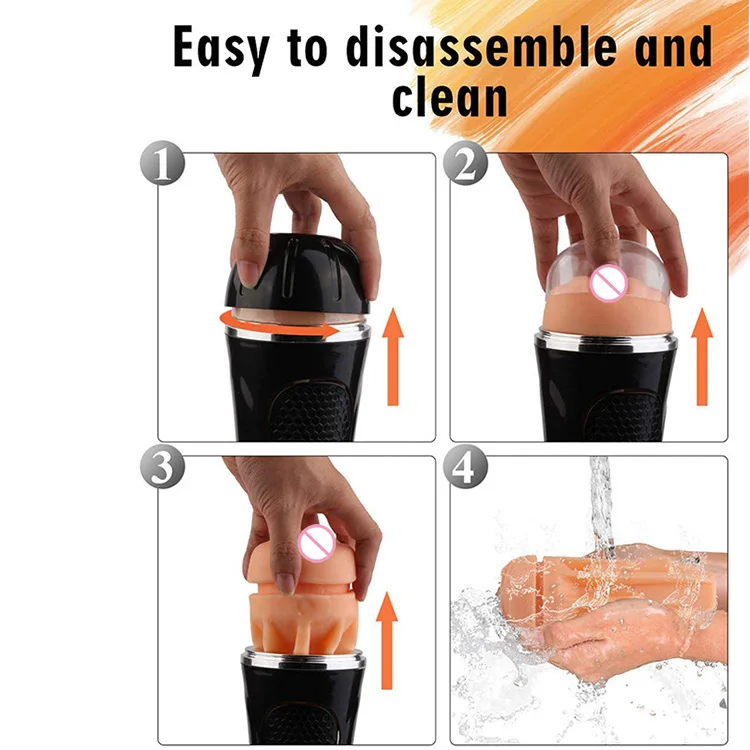 Easy to disassemble and clean

1

2

3

4