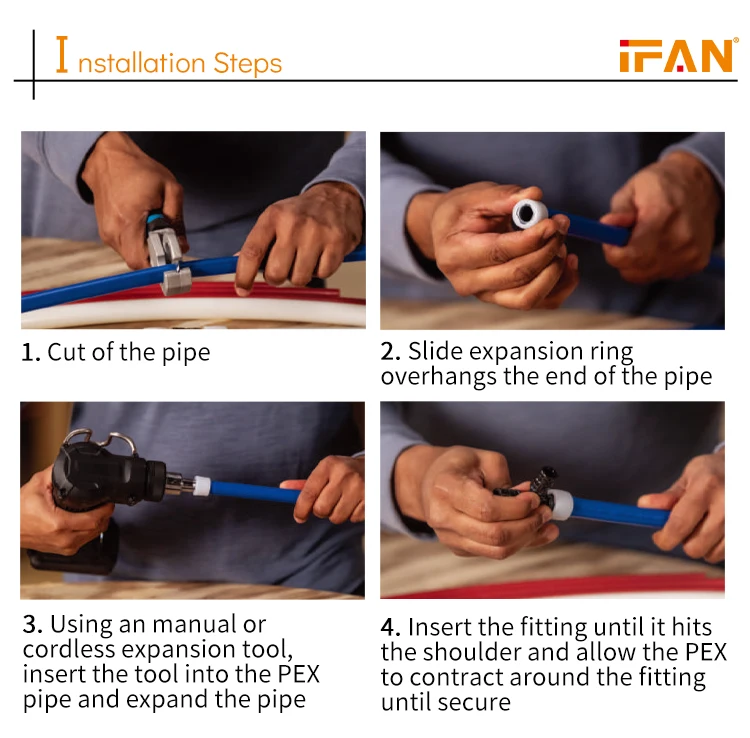 Installation Steps

IFAN®

1. Cut of the pipe

2. Slide expansion ring overhangs the end of the pipe

3. Using an manual or cordless expansion tool, insert the tool into the PEX pipe and expand the pipe

4. Insert the fitting until it hits the shoulder and allow the PEX to contract around the fitting until secure